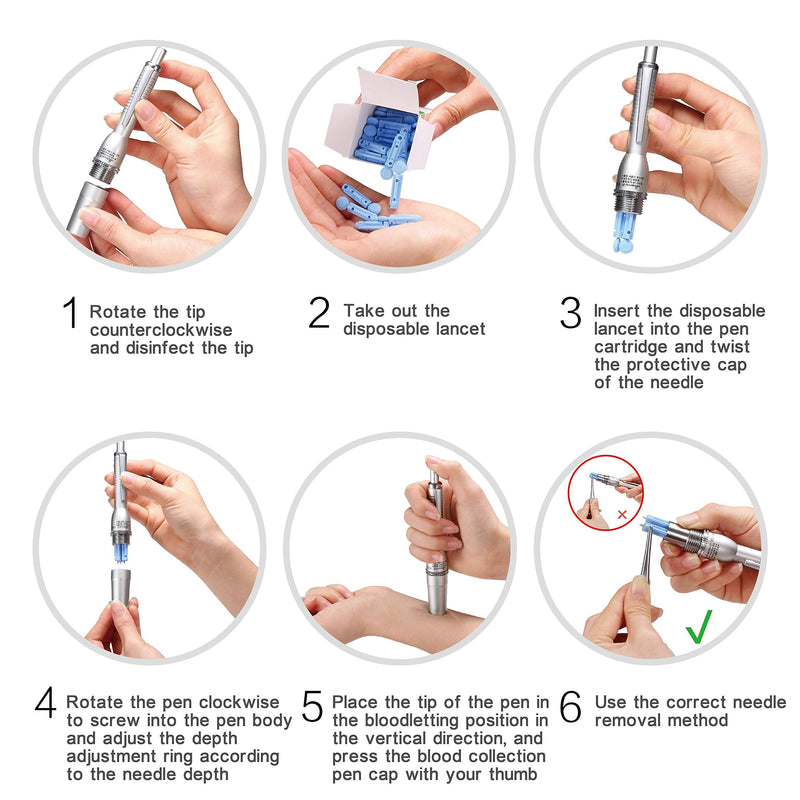 1 Rotate the tip counterclockwise and disinfect the tip

2 Take out the disposable lancet

3 Insert the disposable lancet into the pen cartridge and twist the protective cap of the needle

4 Rotate the pen clockwise to screw into the pen body and adjust the depth adjustment ring according to the needle depth

5 Place the tip of the pen in the bloodletting position in the vertical direction, and press the blood collection pen cap with your thumb

6 Use the correct needle removal method