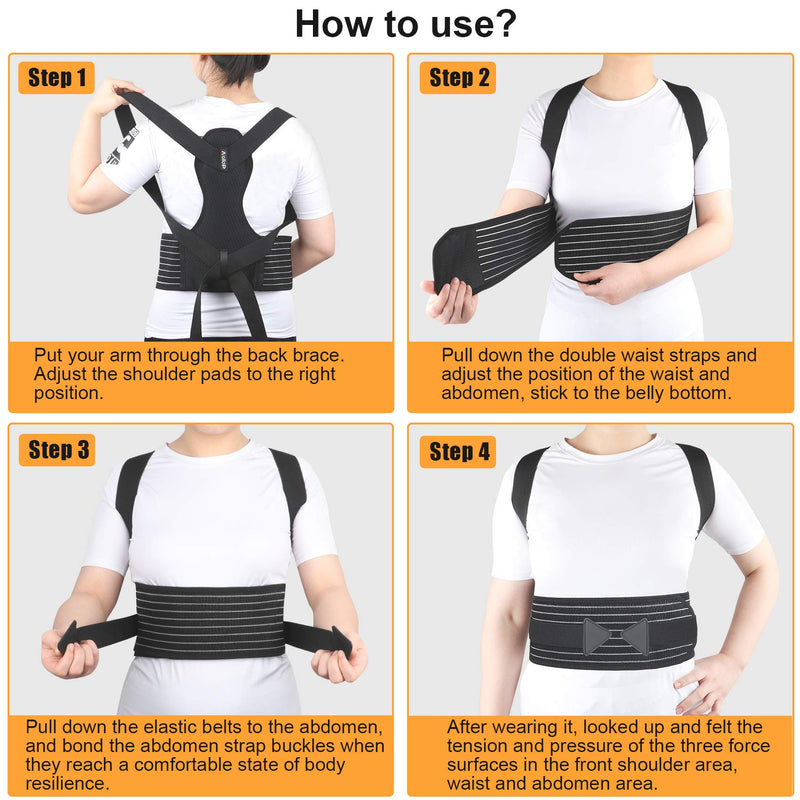 How to use?

Step 1

Put your arm through the back brace. Adjust the shoulder pads to the right position.

Step 2

Pull down the double waist straps and adjust the position of the waist and abdomen, stick to the belly bottom.

Step 3

Pull down the elastic belts to the abdomen, and bond the abdomen strap buckles when they reach a comfortable state of body resilience.

Step 4

After wearing it, looked up and felt the tension and pressure of the three force surfaces in the front shoulder area, waist and abdomen area.