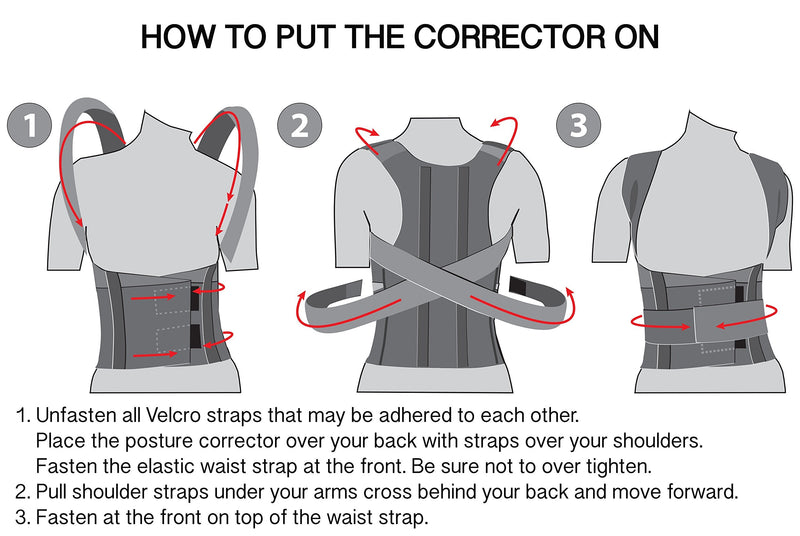 HOW TO PUT THE CORRECTOR ON

1

2

3

1. Unfasten all Velcro straps that may be adhered to each other.
Place the posture corrector over your back with straps over your shoulders.
Fasten the elastic waist strap at the front. Be sure not to over tighten.
2. Pull shoulder straps under your arms cross behind your back and move forward.
3. Fasten at the front on top of the waist strap.