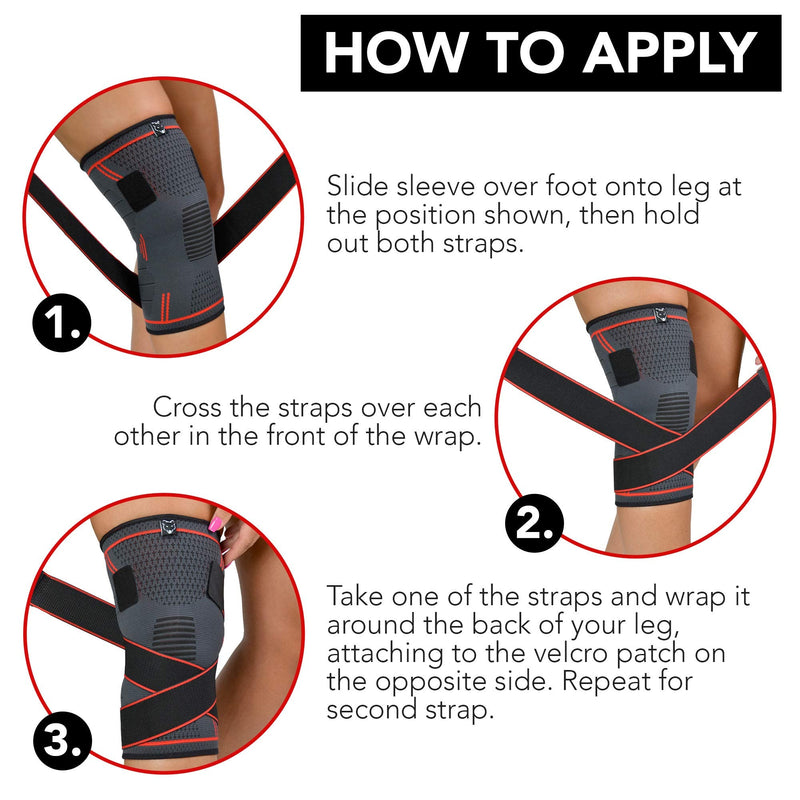 HOW TO APPLY

1.

Slide sleeve over foot onto leg at the position shown, then hold out both straps.

Cross the straps over each other in the front of the wrap.

2.

3.

Take one of the straps and wrap it around the back of your leg, attaching to the velcro patch on the opposite side. Repeat for second strap.