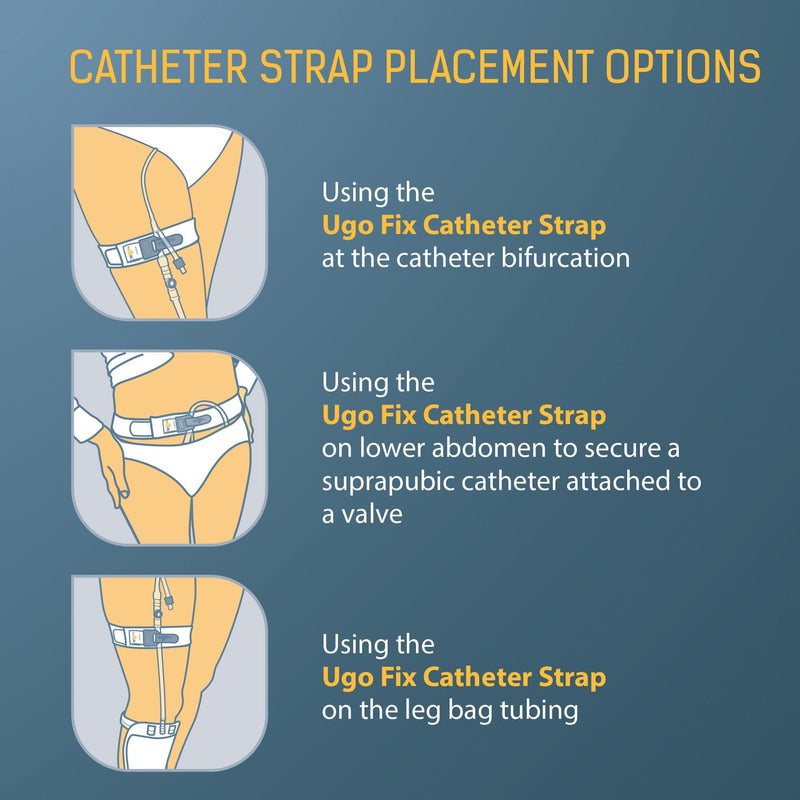 CATHETER STRAP PLACEMENT OPTIONS

Using the Ugo Fix Catheter Strap at the catheter bifurcation

Using the Ugo Fix Catheter Strap on lower abdomen to secure a suprapubic catheter attached to a valve

Using the Ugo Fix Catheter Strap on the leg bag tubing