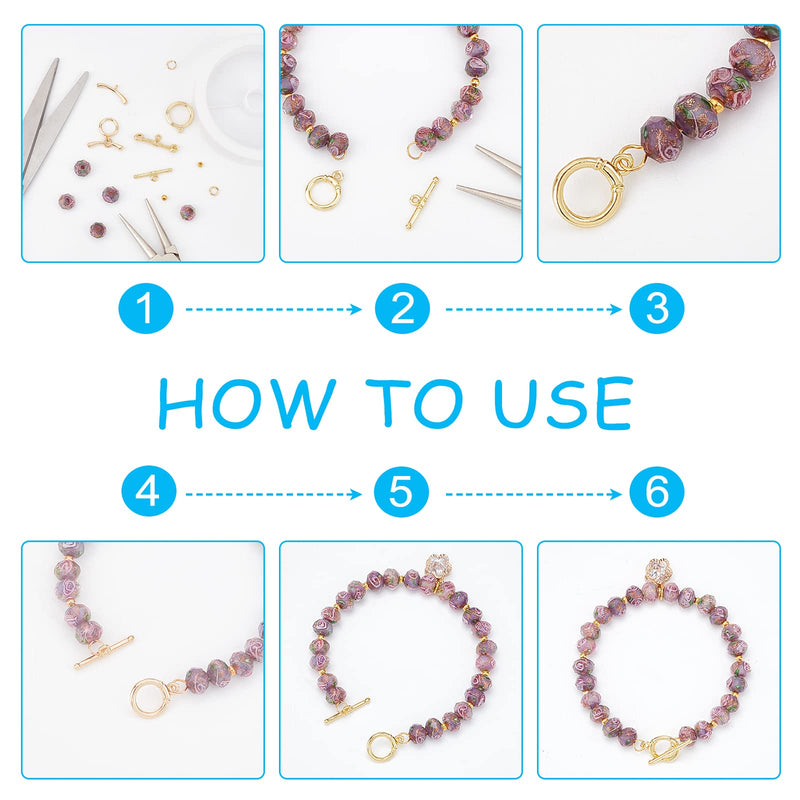 1
2
3
HOW TO USE
4
5
6