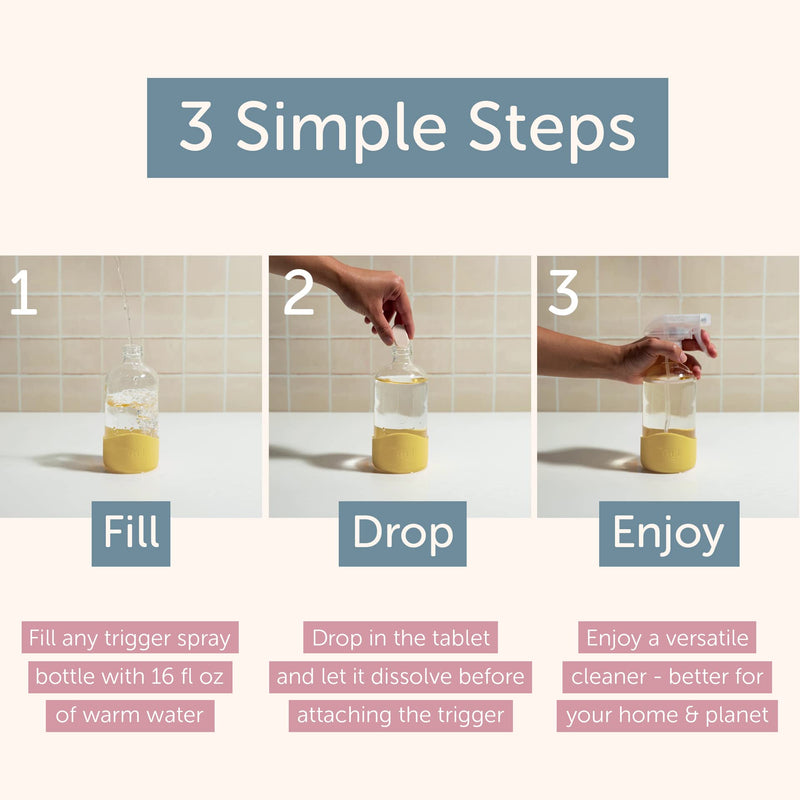 3 Simple Steps

1

Fill

Fill any trigger spray bottle with 16 fl oz of warm water

2

Drop

Drop in the tablet and let it dissolve before attaching the trigger

3

Enjoy

Enjoy a versatile cleaner - better for your home & planet