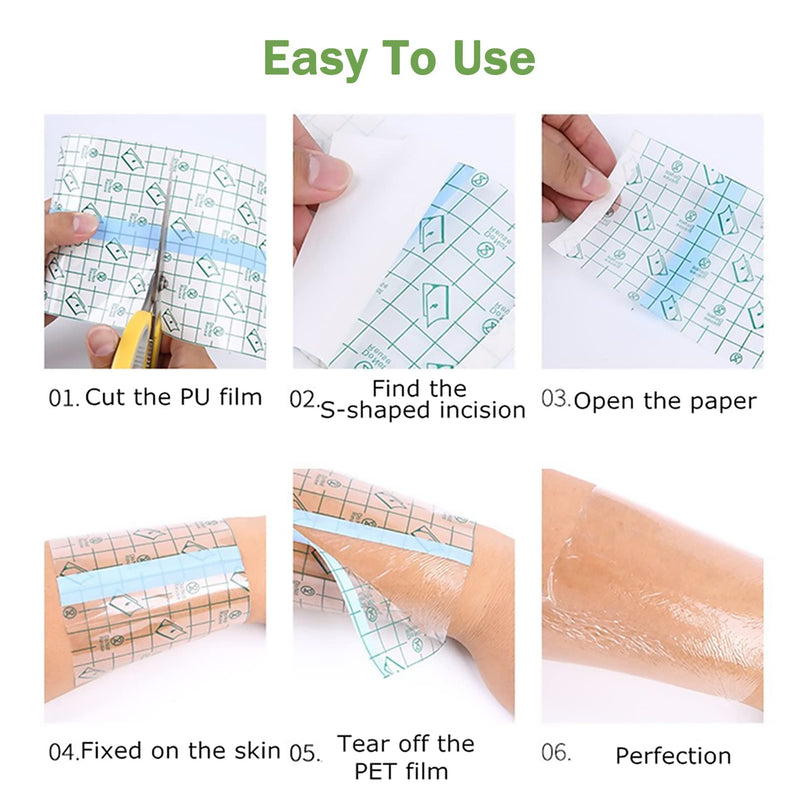 Easy To Use

01. Cut the PU film

02. Find the S-shaped incision

03. Open the paper

04. Fixed on the skin

05. Tear off the PET film

06. Perfection