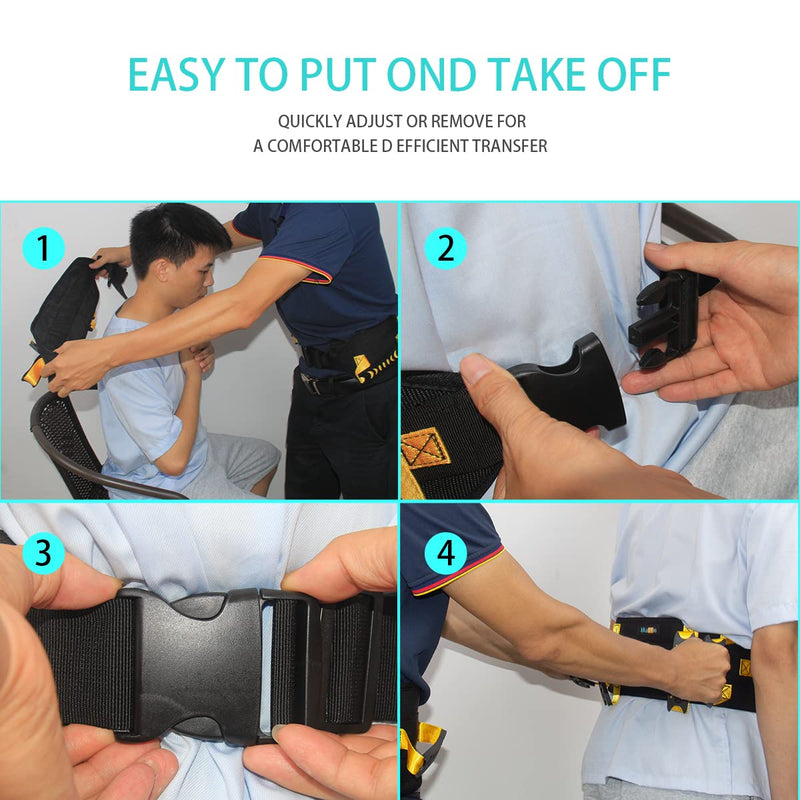 EASY TO PUT OND TAKE OFF

QUICKLY ADJUST OR REMOVE FOR
A COMFORTABLE D EFFICIENT TRANSFER

1

2

3

4