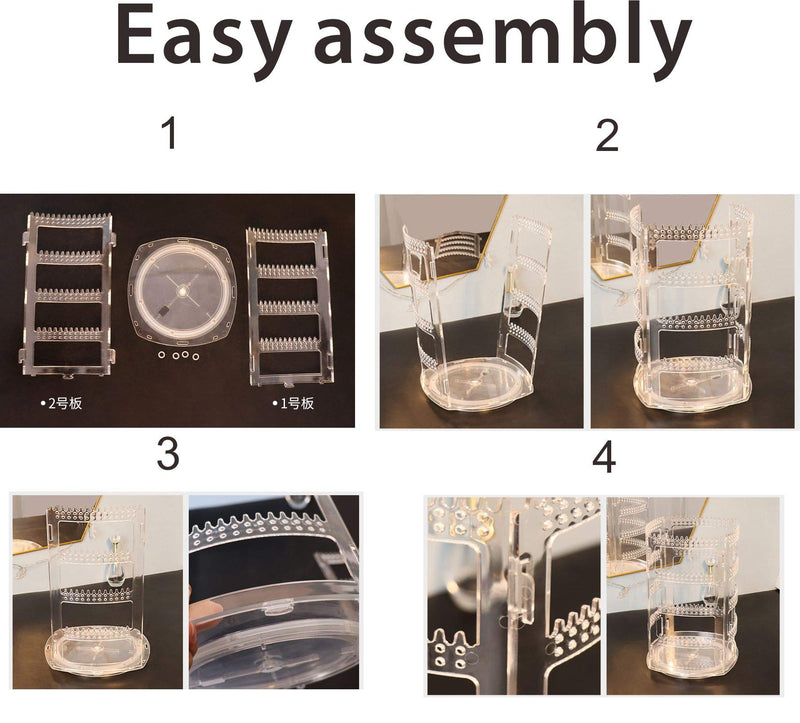 Easy assembly

1

2

•2号板

•1号板

3

4