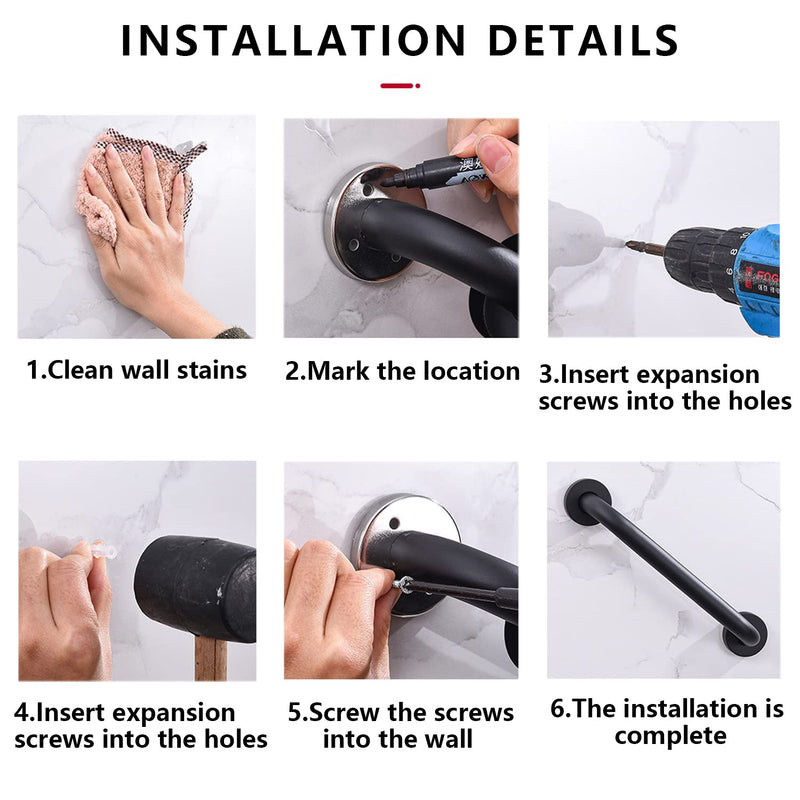 INSTALLATION DETAILS

1.Clean wall stains

2.Mark the location

3.Insert expansion screws into the holes

4.Insert expansion screws into the holes

5.Screw the screws into the wall

6.The installation is complete