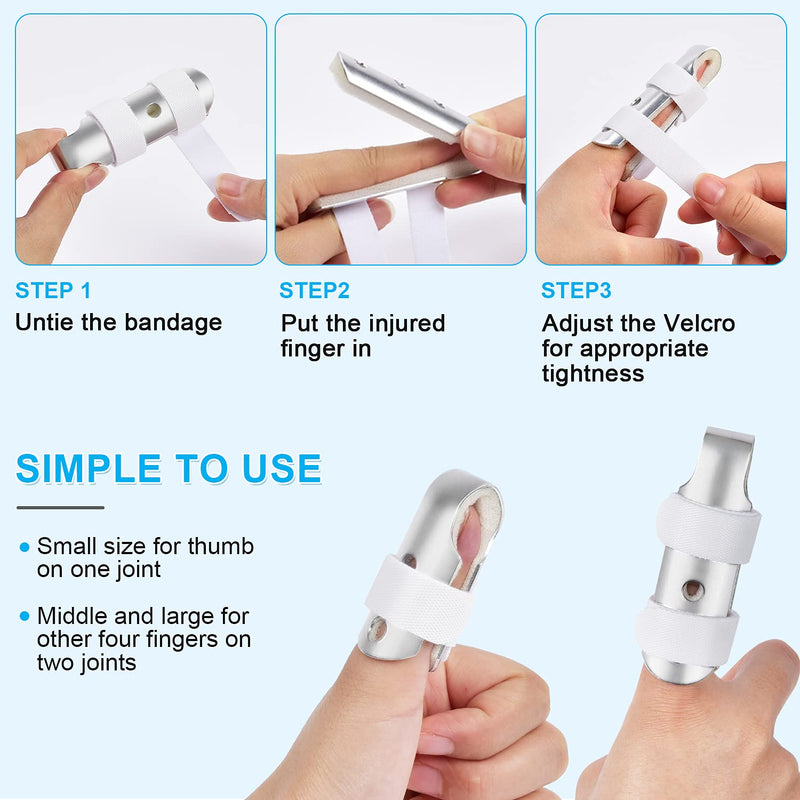 STEP 1
Untie the bandage

STEP2
Put the injured finger in

STEP3
Adjust the Velcro for appropriate tightness

SIMPLE TO USE

• Small size for thumb on one joint

• Middle and large for other four fingers on two joints