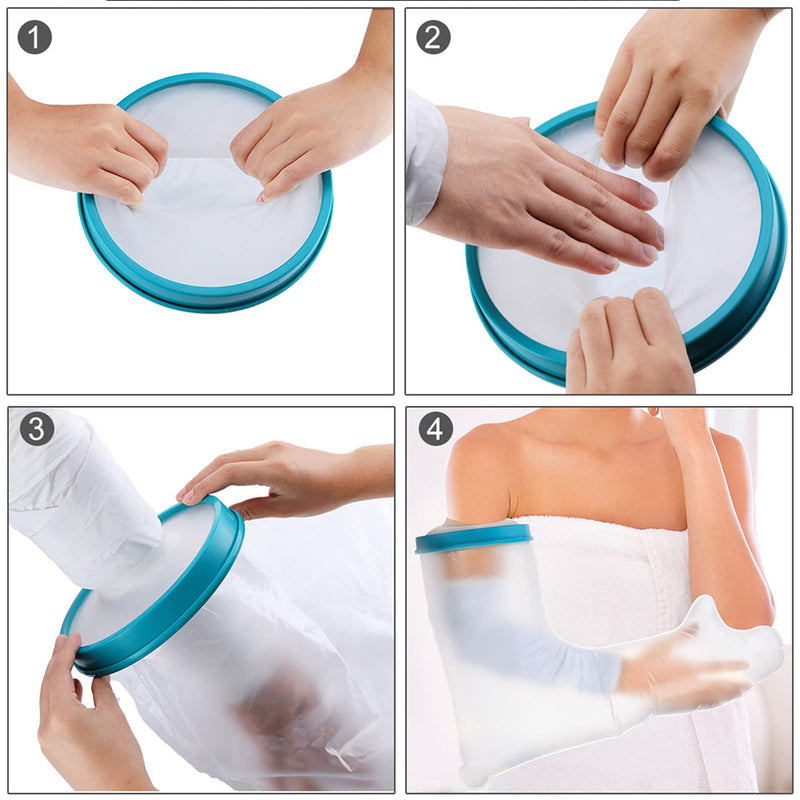 1

2

3

4