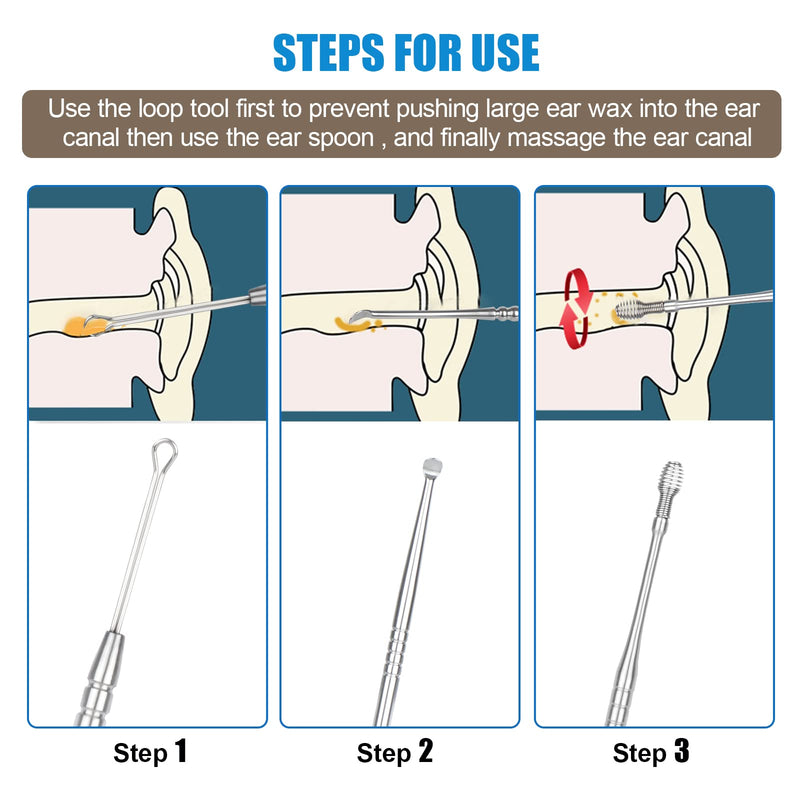 STEPS FOR USE

Use the loop tool first to prevent pushing large ear wax into the ear canal then use the ear spoon , and finally massage the ear canal

Step 1

Step 2

Step 3