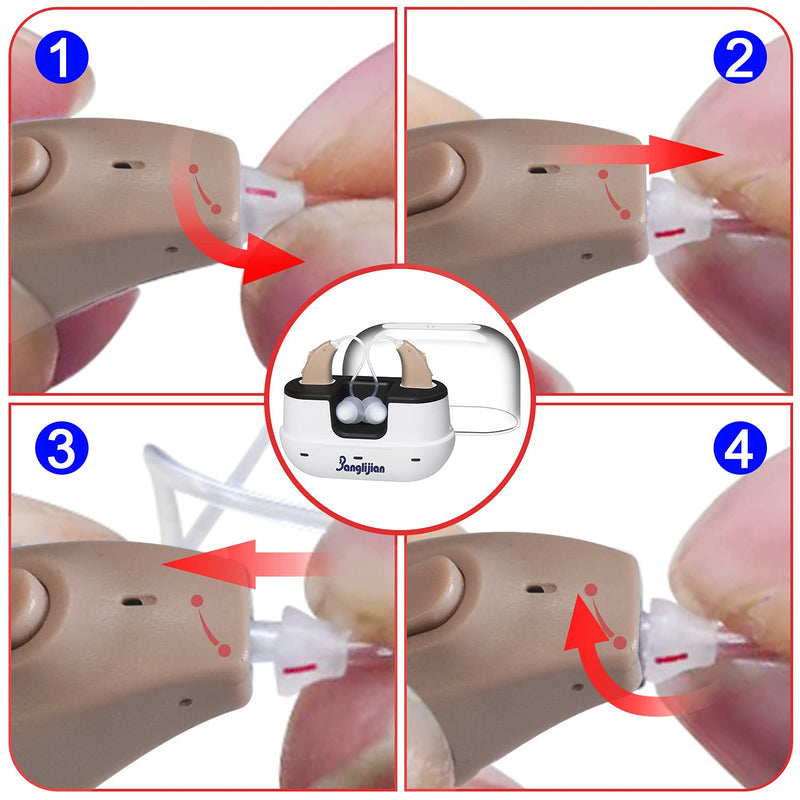 1

2

Banglijian

3

4