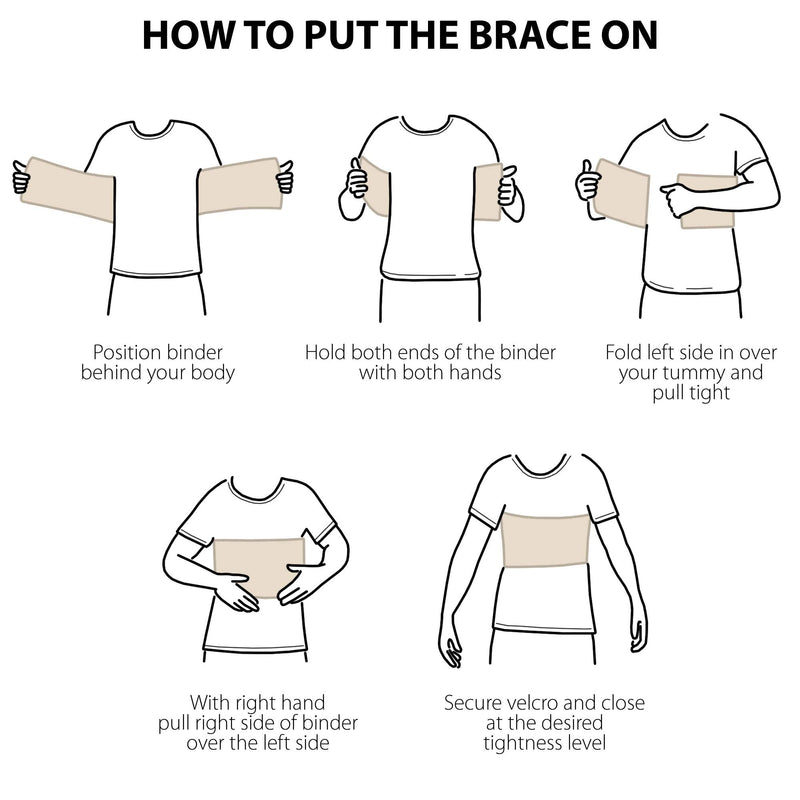 HOW TO PUT THE BRACE ON

Position binder behind your body

Hold both ends of the binder with both hands

Fold left side in over your tummy and pull tight

With right hand pull right side of binder over the left side

Secure velcro and close at the desired tightness level