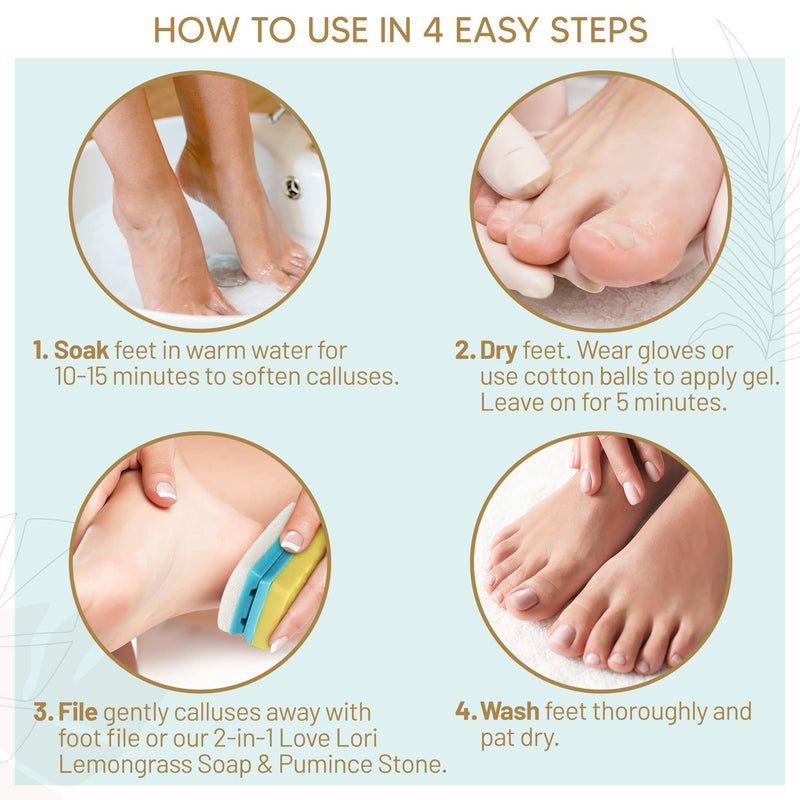 HOW TO USE IN 4 EASY STEPS

1. Soak feet in warm water for 10-15 minutes to soften calluses.

2. Dry feet. Wear gloves or use cotton balls to apply gel. Leave on for 5 minutes.

3. File gently calluses away with foot file or our 2-in-1 Love Lori Lemongrass Soap & Pumince Stone.

4. Wash feet thoroughly and pat dry.