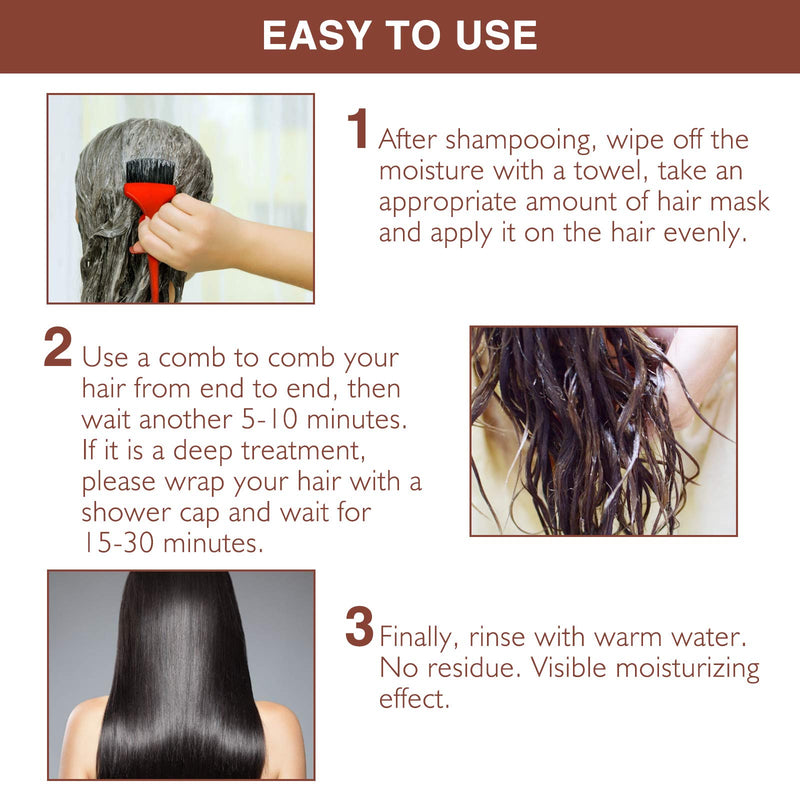 EASY TO USE

1 After shampooing, wipe off the moisture with a towel, take an appropriate amount of hair mask and apply it on the hair evenly.

2 Use a comb to comb your hair from end to end, then wait another 5-10 minutes. If it is a deep treatment, please wrap your hair with a shower cap and wait for 15-30 minutes.

3 Finally, rinse with warm water. No residue. Visible moisturizing effect.