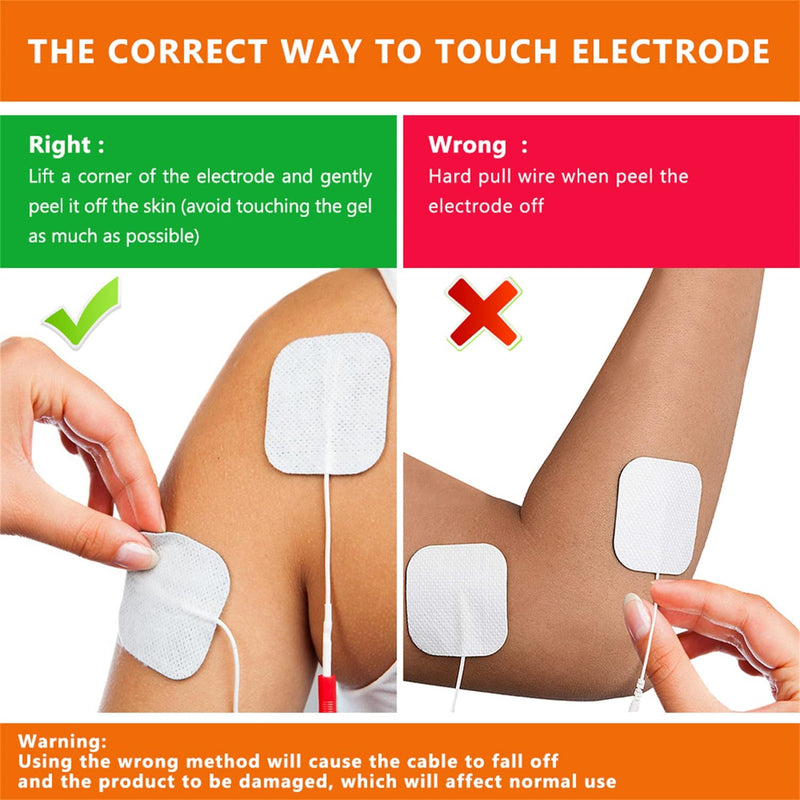 THE CORRECT WAY TO TOUCH ELECTRODE

Right :
Lift a corner of the electrode and gently peel it off the skin (avoid touching the gel as much as possible)

Wrong :
Hard pull wire when peel the electrode off

Warning:
Using the wrong method will cause the cable to fall off and the product to be damaged, which will affect normal use