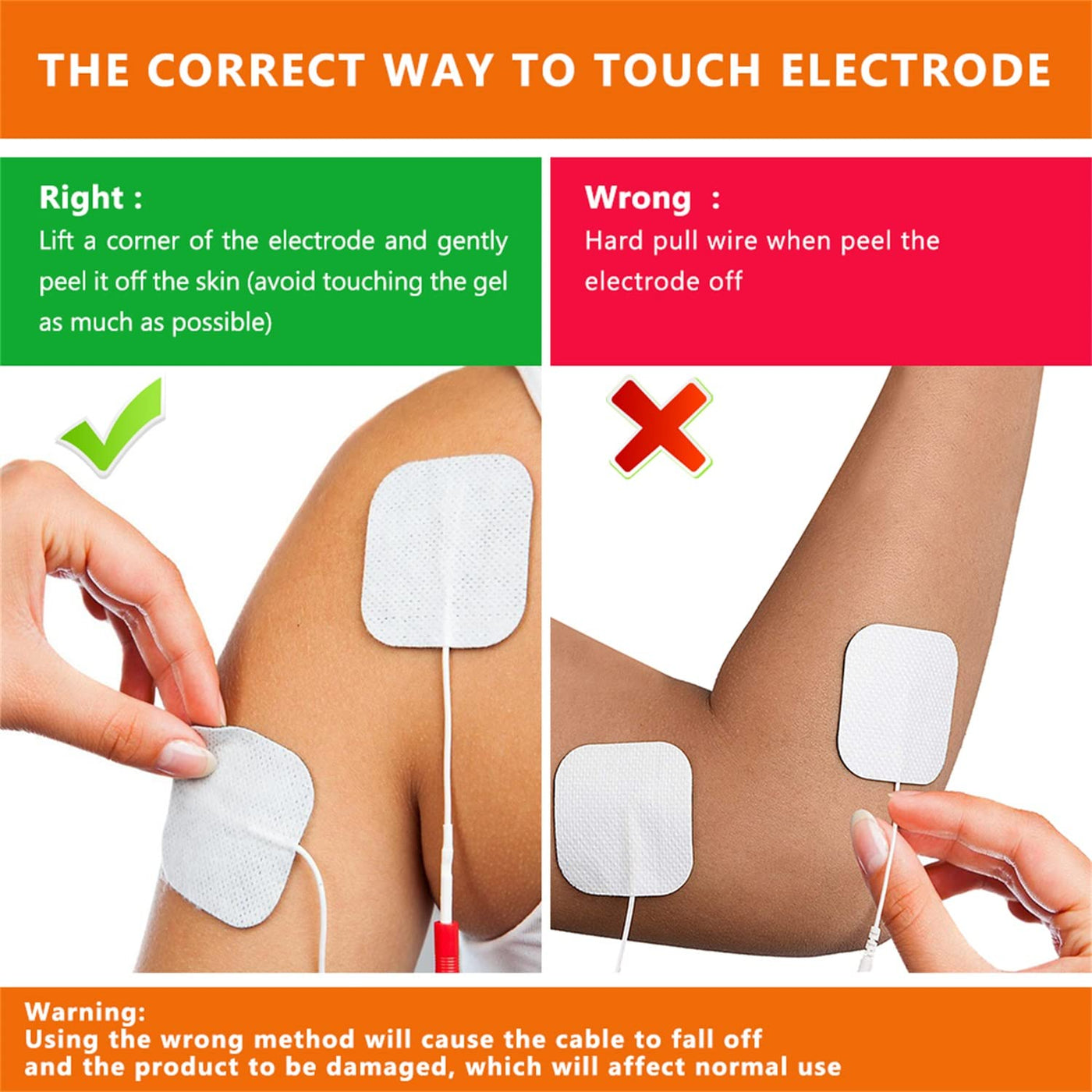 THE CORRECT WAY TO TOUCH ELECTRODE

Right :
Lift a corner of the electrode and gently peel it off the skin (avoid touching the gel as much as possible)

Wrong :
Hard pull wire when peel the electrode off

Warning:
Using the wrong method will cause the cable to fall off and the product to be damaged, which will affect normal use