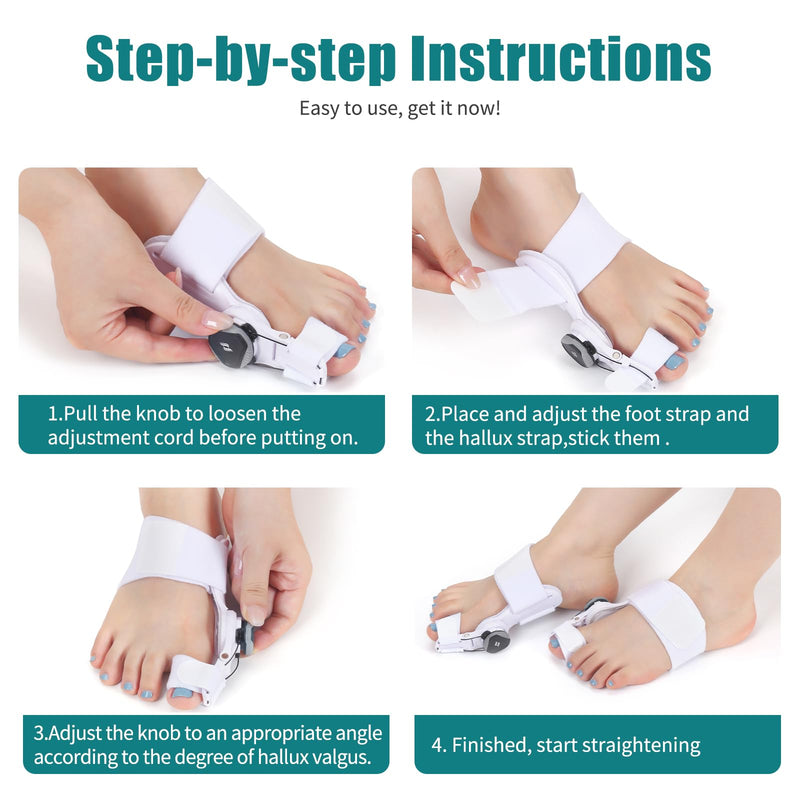 Step-by-step Instructions

Easy to use, get it now!

1.Pull the knob to loosen the adjustment cord before putting on.

2.Place and adjust the foot strap and the hallux strap,stick them .

3.Adjust the knob to an appropriate angle according to the degree of hallux valgus.

4. Finished, start straightening