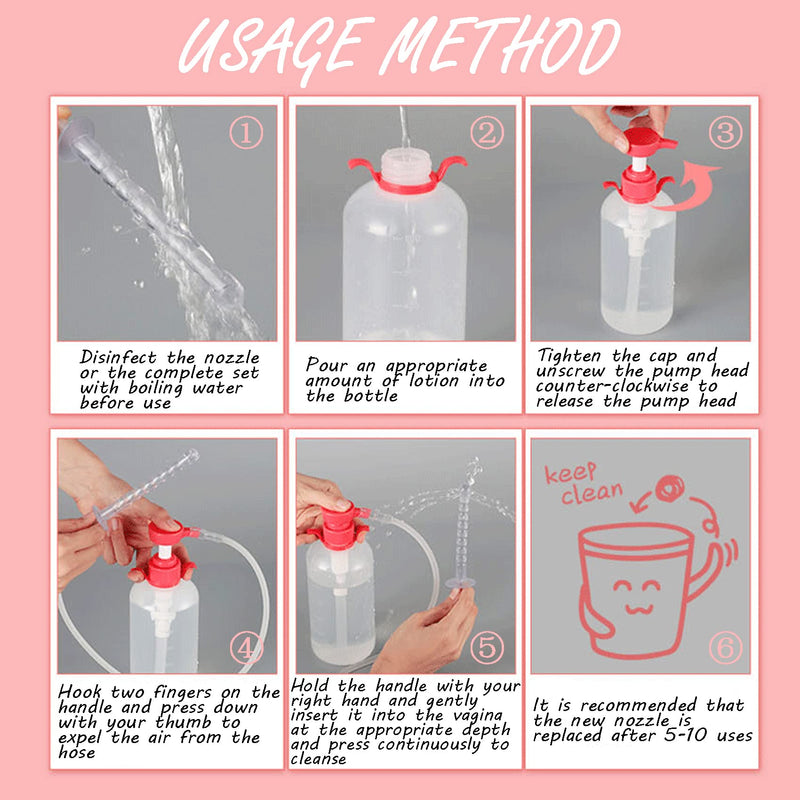 USAGE METHOD

①

Disinfect the nozzle or the complete set with boiling water before use

②

Pour an appropriate amount of lotion into the bottle

③

Tighten the cap and unscrew the pump head counter-clockwise to release the pump head

④

Hook two fingers on the handle and press down with your thumb to expel the air from the hose

⑤

Hold the handle with your right hand and gently insert it into the vagina at the appropriate depth and press continuously to cleanse

keep clean

⑥

It is recommended that the new nozzle is replaced after 5-10 uses