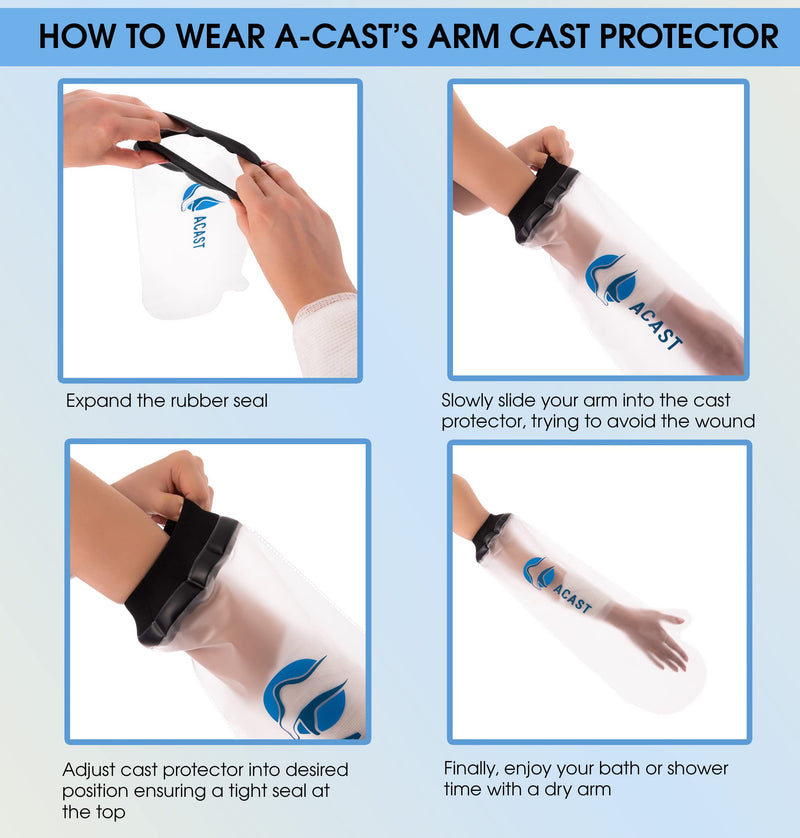 HOW TO WEAR A-CAST'S ARM CAST PROTECTOR

ACAST

Expand the rubber seal

ACAST

Slowly slide your arm into the cast protector, trying to avoid the wound

Adjust cast protector into desired position ensuring a tight seal at the top

ACAST

Finally, enjoy your bath or shower time with a dry arm