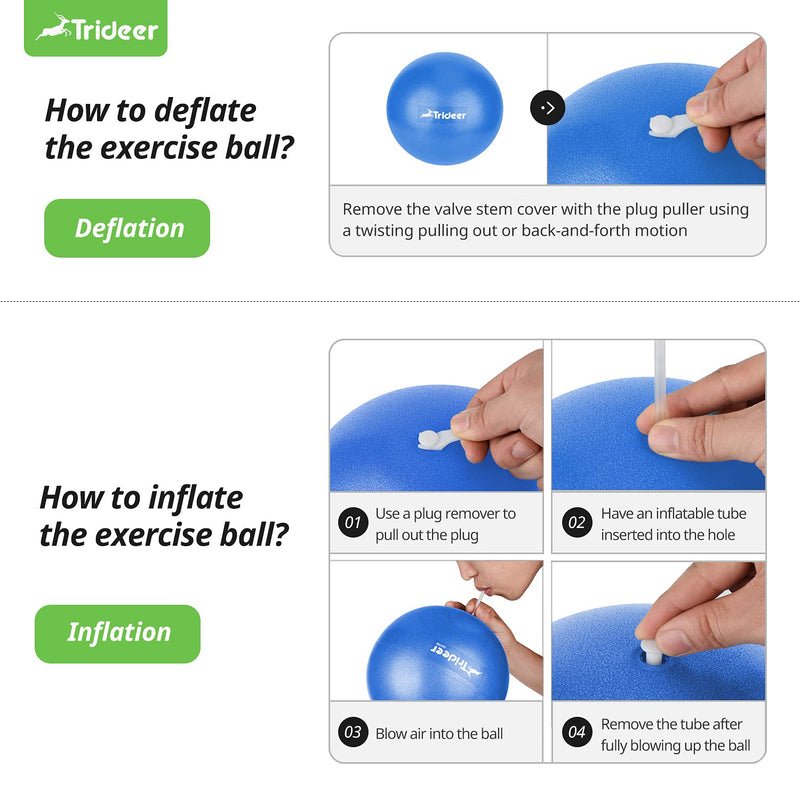 Trideer

How to deflate the exercise ball?

Deflation

Trideer

Remove the valve stem cover with the plug puller using a twisting pulling out or back-and-forth motion

How to inflate the exercise ball?

Inflation

01 Use a plug remover to pull out the plug

02 Have an inflatable tube inserted into the hole

Trideer

03 Blow air into the ball

04 Remove the tube after fully blowing up the ball