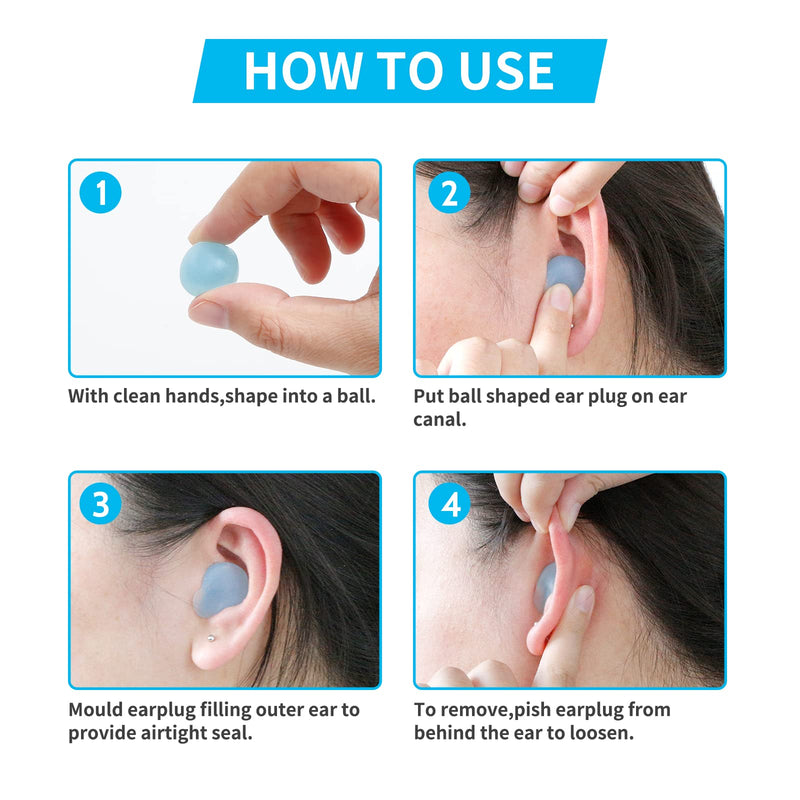 HOW TO USE

1

With clean hands,shape into a ball.

2

Put ball shaped ear plug on ear canal.

3

Mould earplug filling outer ear to provide airtight seal.

4

To remove,pish earplug from behind the ear to loosen.