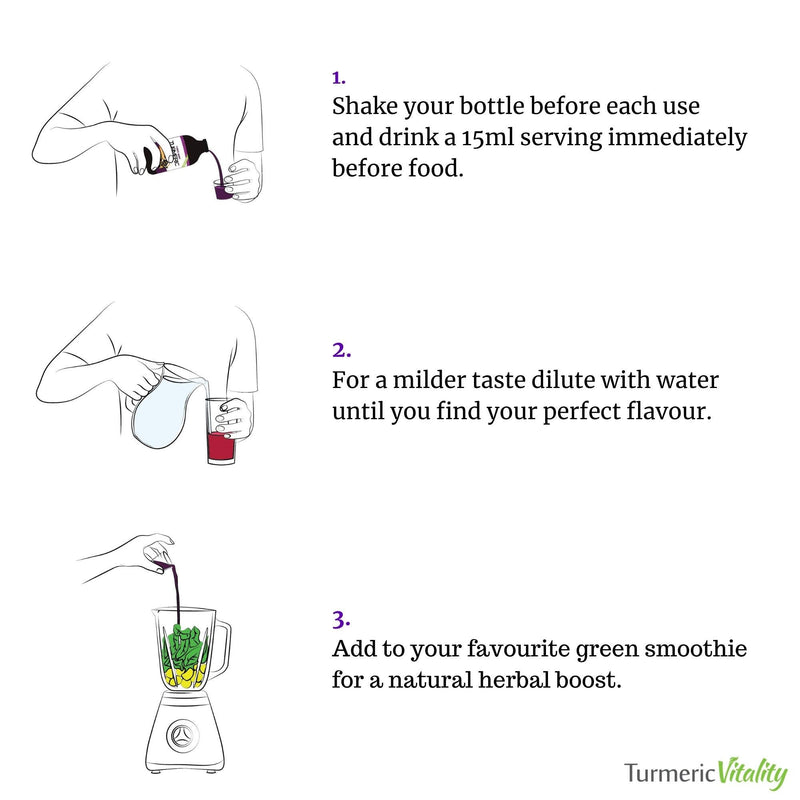 1.
Shake your bottle before each use and drink a 15ml serving immediately before food.

2.
For a milder taste dilute with water until you find your perfect flavour.

3.
Add to your favourite green smoothie for a natural herbal boost.

Turmeric Vitality