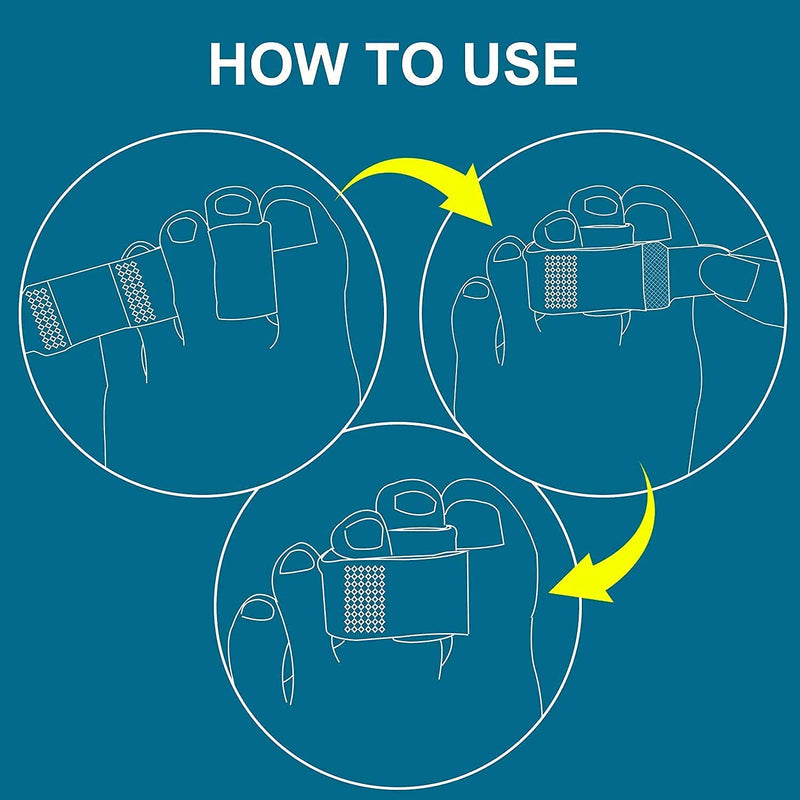 HOW TO USE