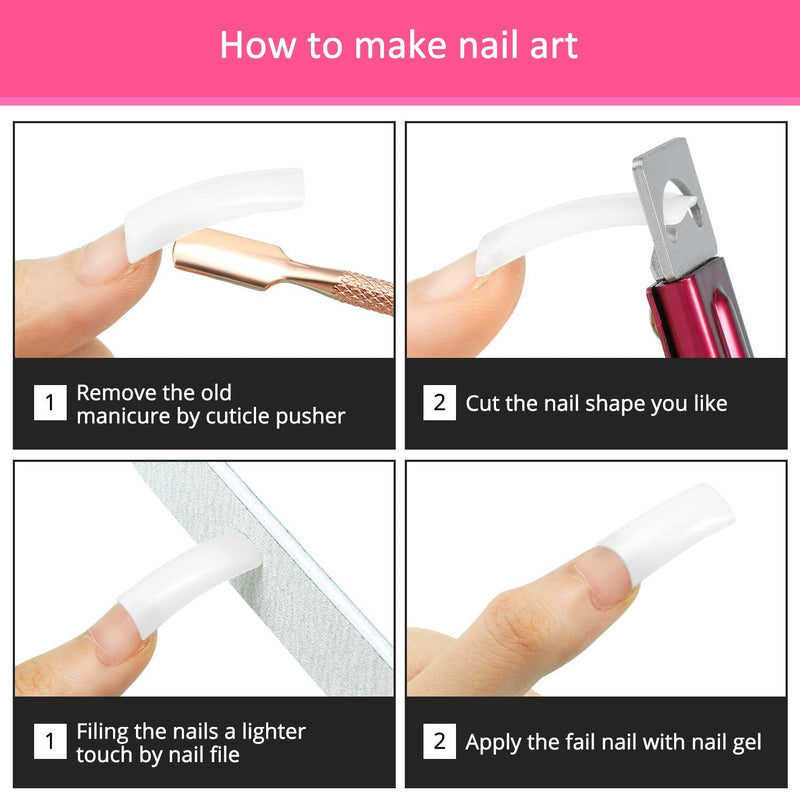 How to make nail art

1 Remove the old manicure by cuticle pusher

2 Cut the nail shape you like

1 Filing the nails a lighter touch by nail file

2 Apply the fail nail with nail gel