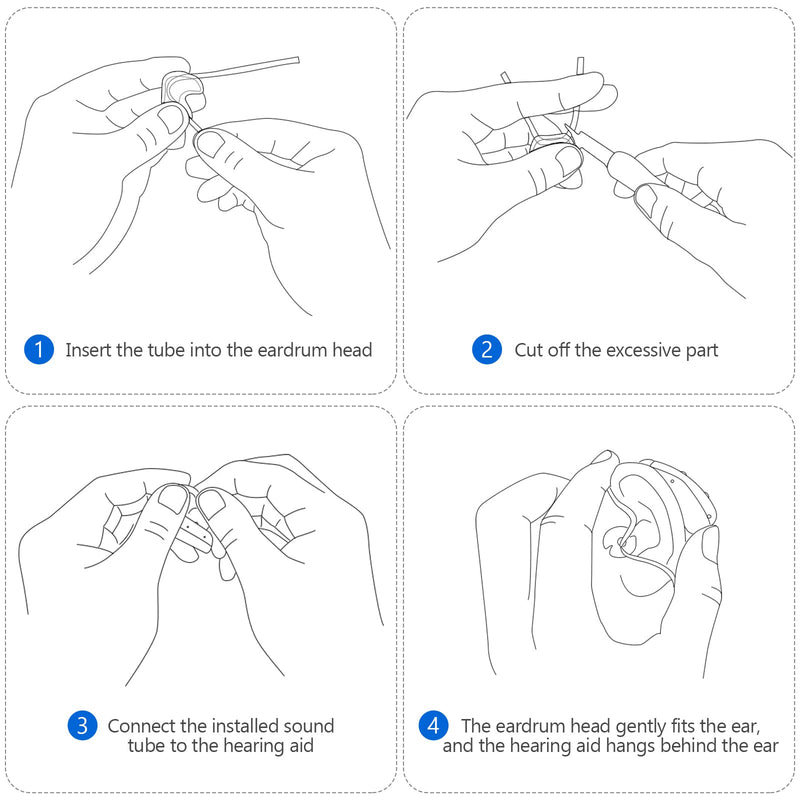 1 Insert the tube into the eardrum head

2 Cut off the excessive part

3 Connect the installed sound tube to the hearing aid

4 The eardrum head gently fits the ear, and the hearing aid hangs behind the ear