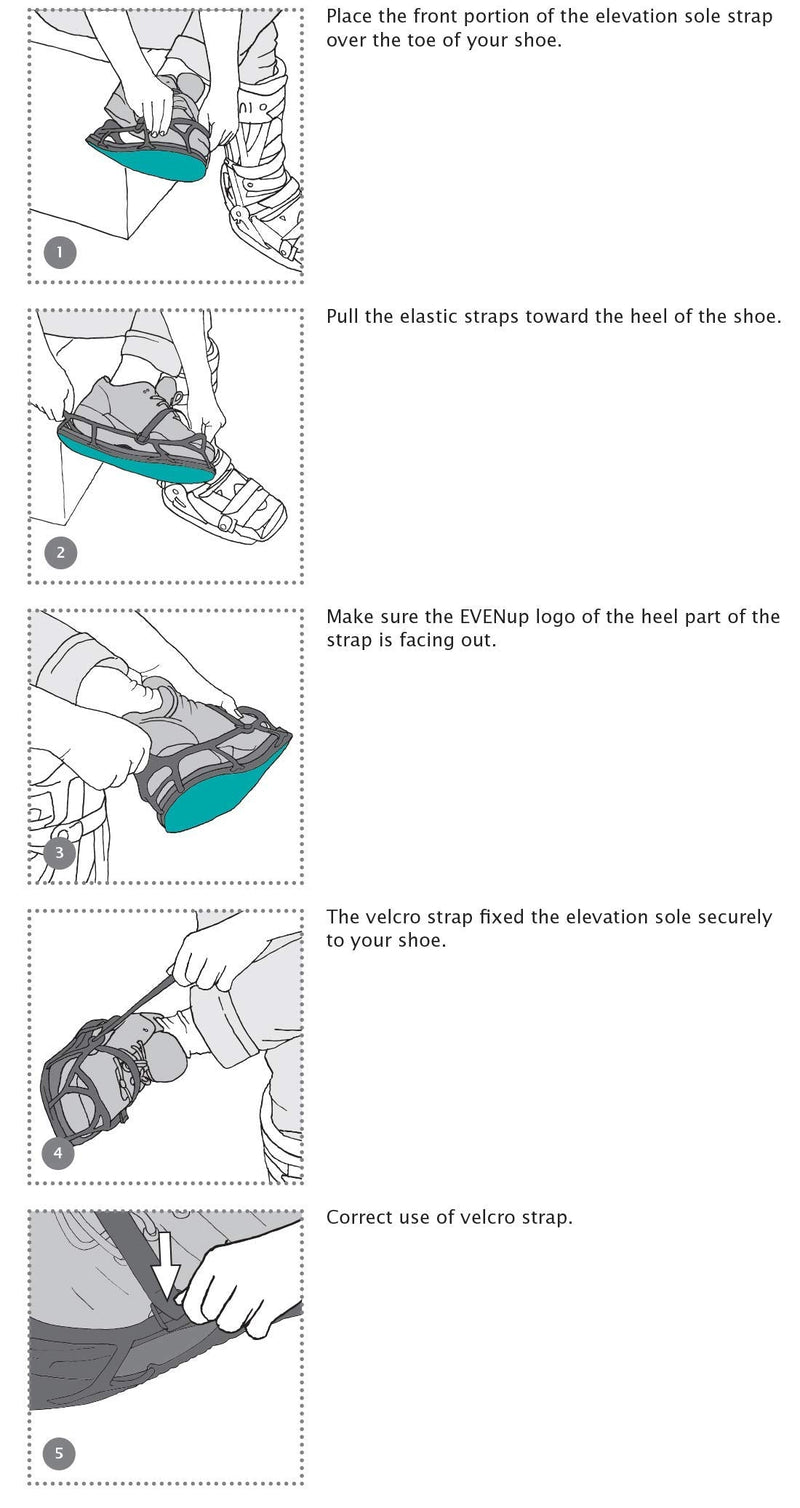 1

Place the front portion of the elevation sole strap over the toe of your shoe.

2

Pull the elastic straps toward the heel of the shoe.

3

Make sure the EVENup logo of the heel part of the strap is facing out.

4

The velcro strap fixed the elevation sole securely to your shoe.

5

Correct use of velcro strap.