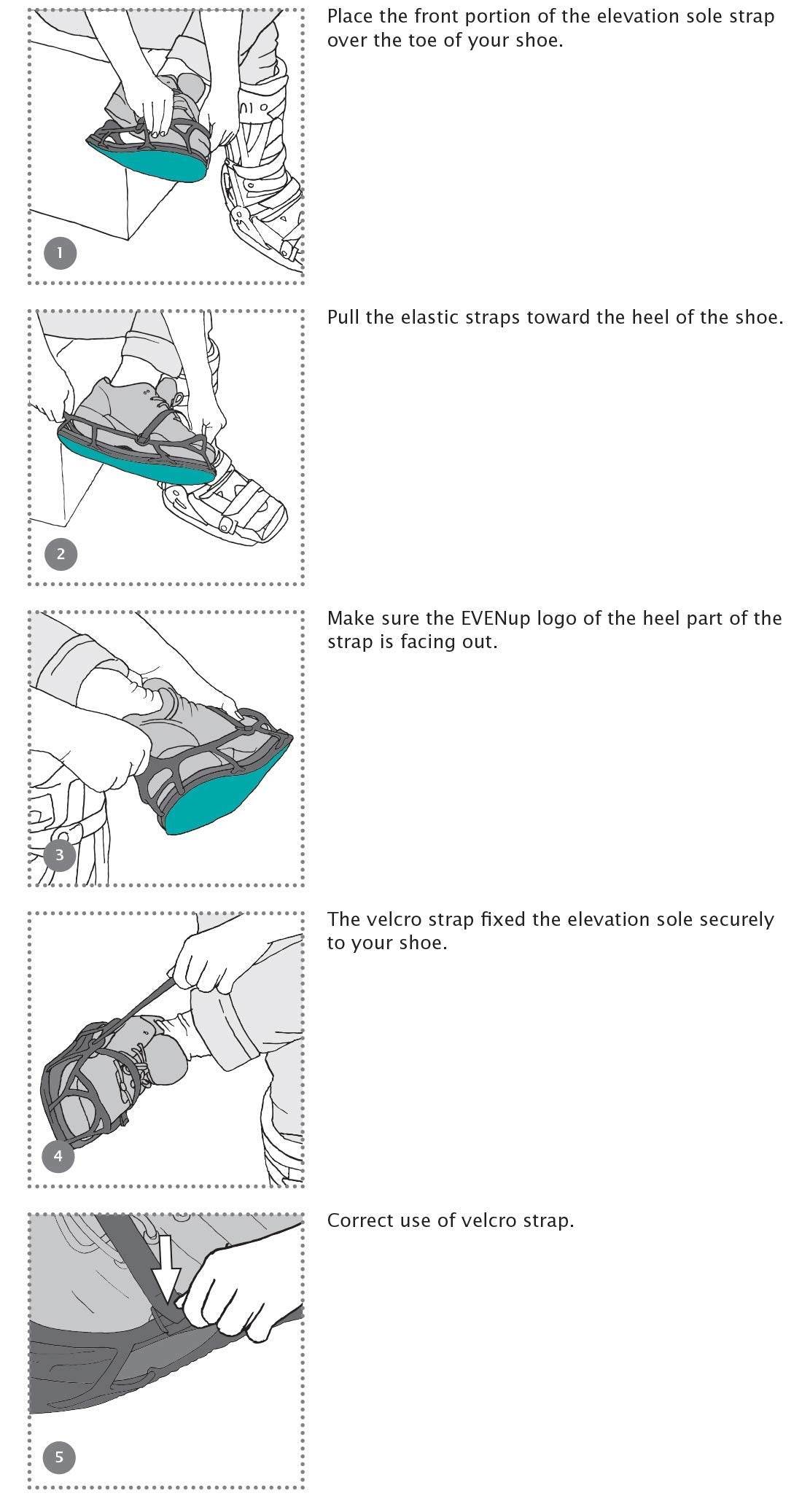 1

Place the front portion of the elevation sole strap over the toe of your shoe.

2

Pull the elastic straps toward the heel of the shoe.

3

Make sure the EVENup logo of the heel part of the strap is facing out.

4

The velcro strap fixed the elevation sole securely to your shoe.

5

Correct use of velcro strap.