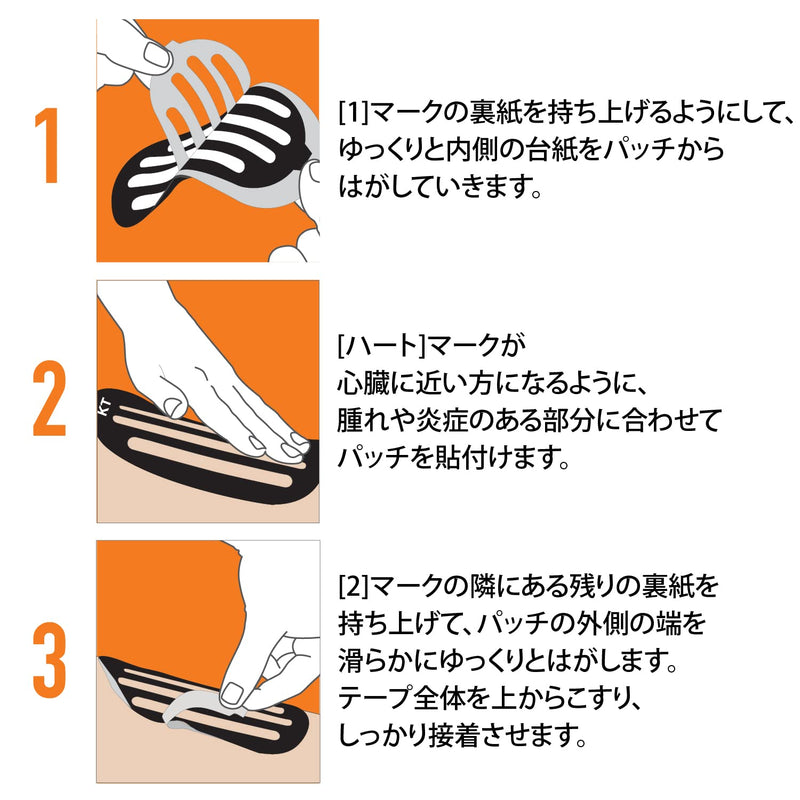 1

[1]マークの裏紙を持ち上げるようにして、ゆっくりと内側の台紙をパッチからはがしていきます。

2

KT

[ハート]マークが心臓に近い方になるように、腫れや炎症のある部分に合わせてパッチを貼付けます。

3

[2]マークの隣にある残りの裏紙を持ち上げて、パッチの外側の端を滑らかにゆっくりとはがします。テープ全体を上からこすり、しっかり接着させます。