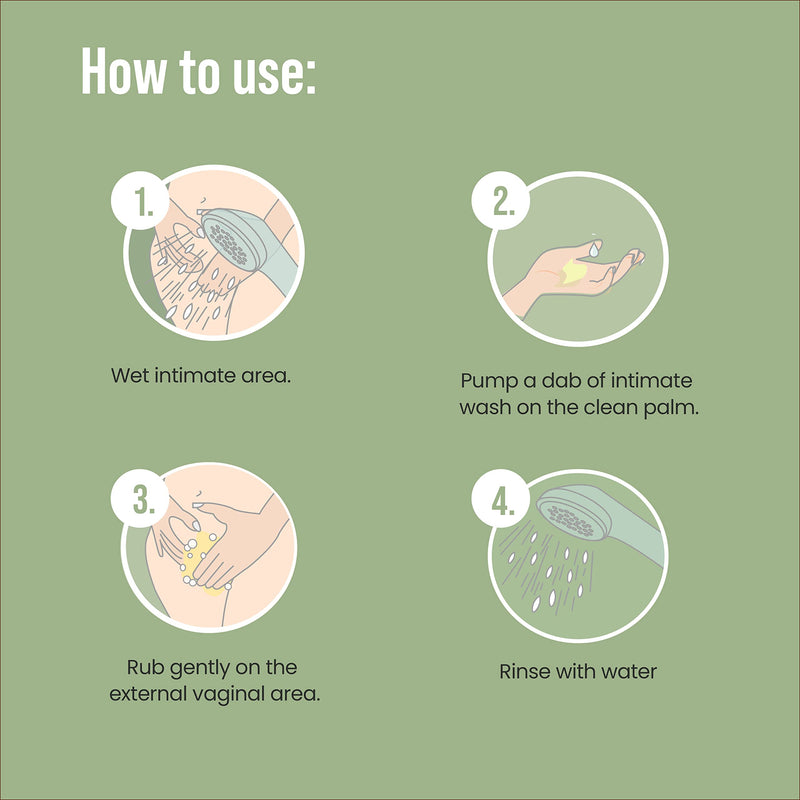 How to use:

1.

Wet intimate area.

2.

Pump a dab of intimate wash on the clean palm.

3.

Rub gently on the external vaginal area.

4.

Rinse with water