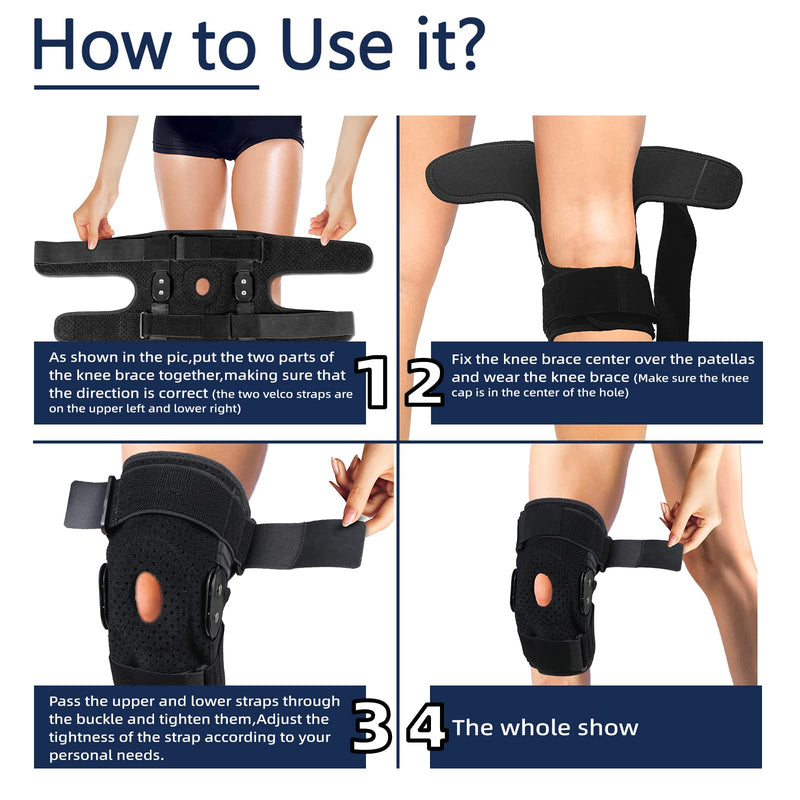 How to Use it?

As shown in the pic,put the two parts of the knee brace together,making sure that the direction is correct (the two velco straps are on the upper left and lower right)

1

2

Fix the knee brace center over the patellas and wear the knee brace (Make sure the knee cap is in the center of the hole)

Pass the upper and lower straps through the buckle and tighten them,Adjust the tightness of the strap according to your personal needs.

3

4

The whole show