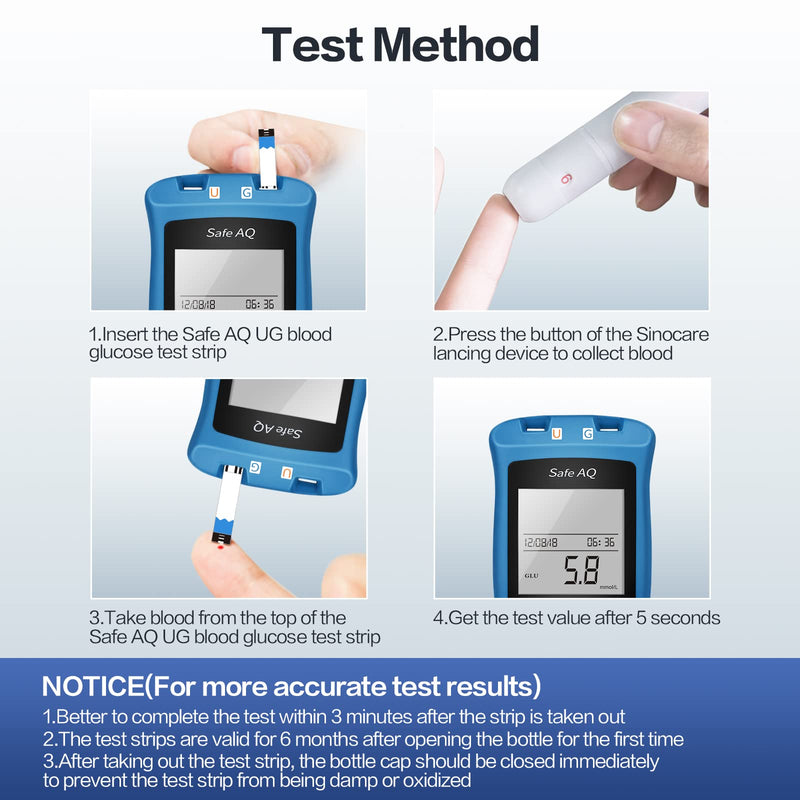 Test Method

U G

Safe AQ

12/08/18 06:36

1.Insert the Safe AQ UG blood glucose test strip

6

2.Press the button of the Sinocare lancing device to collect blood

Safe AQ

G U

3.Take blood from the top of the Safe AQ UG blood glucose test strip

U G

Safe AQ

12/08/18 06:36

GLU 5.8 mmol/L

4.Get the test value after 5 seconds

NOTICE(For more accurate test results)

1.Better to complete the test within 3 minutes after the strip is taken out
2.The test strips are valid for 6 months after opening the bottle for the first time
3.After taking out the test strip, the bottle cap should be closed immediately to prevent the test strip from being damp or oxidized