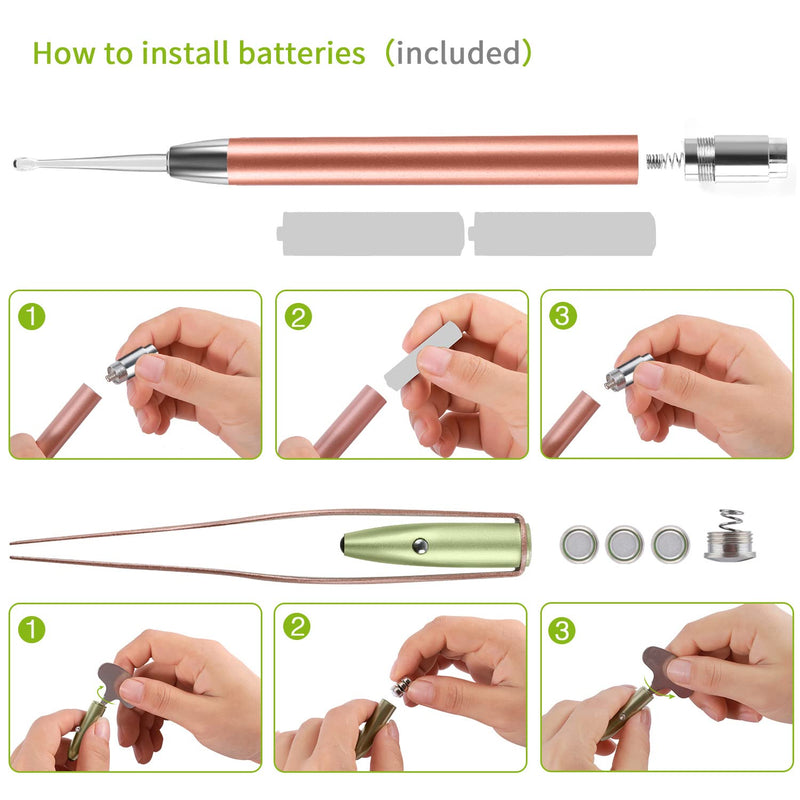 How to install batteries（included）

1

2

3

1

2

3