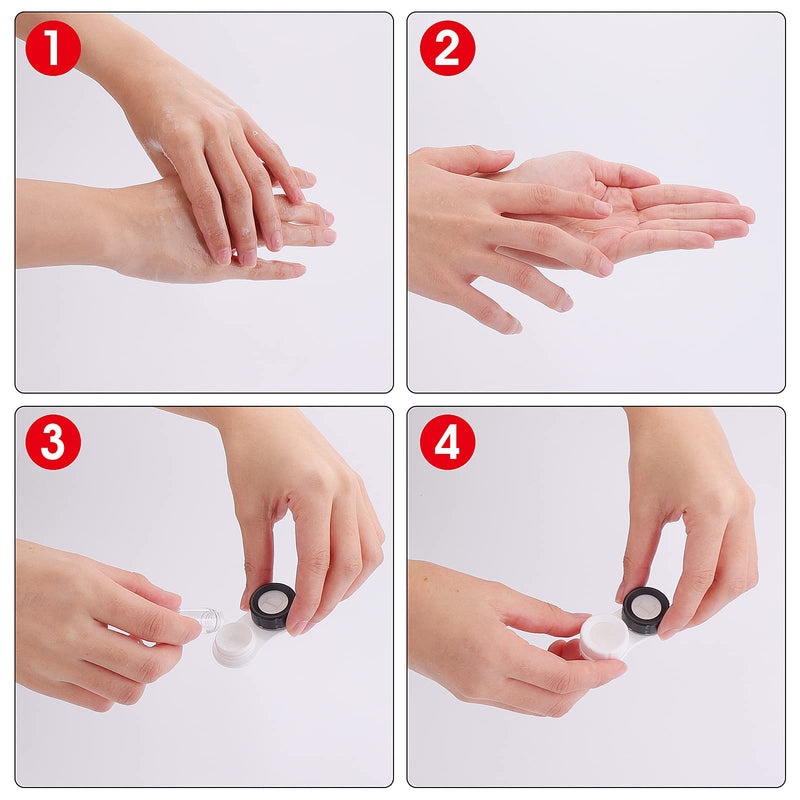 1

2

3

4