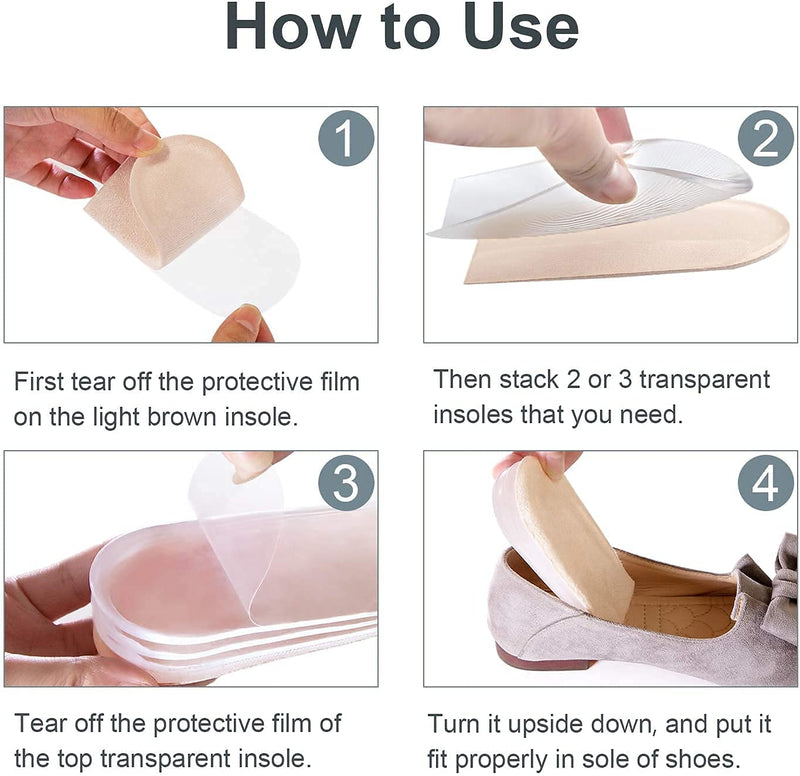 How to Use

1

First tear off the protective film on the light brown insole.

2

Then stack 2 or 3 transparent insoles that you need.

3

Tear off the protective film of the top transparent insole.

4

Turn it upside down, and put it fit properly in sole of shoes.