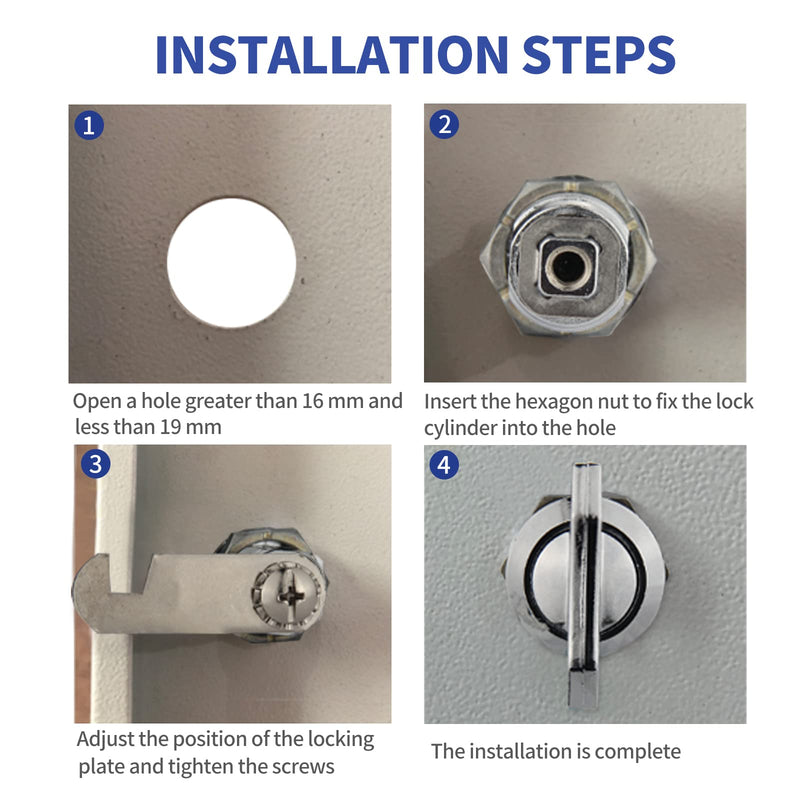 INSTALLATION STEPS

1

Open a hole greater than 16 mm and less than 19 mm

2

Insert the hexagon nut to fix the lock cylinder into the hole

3

Adjust the position of the locking plate and tighten the screws

4

The installation is complete