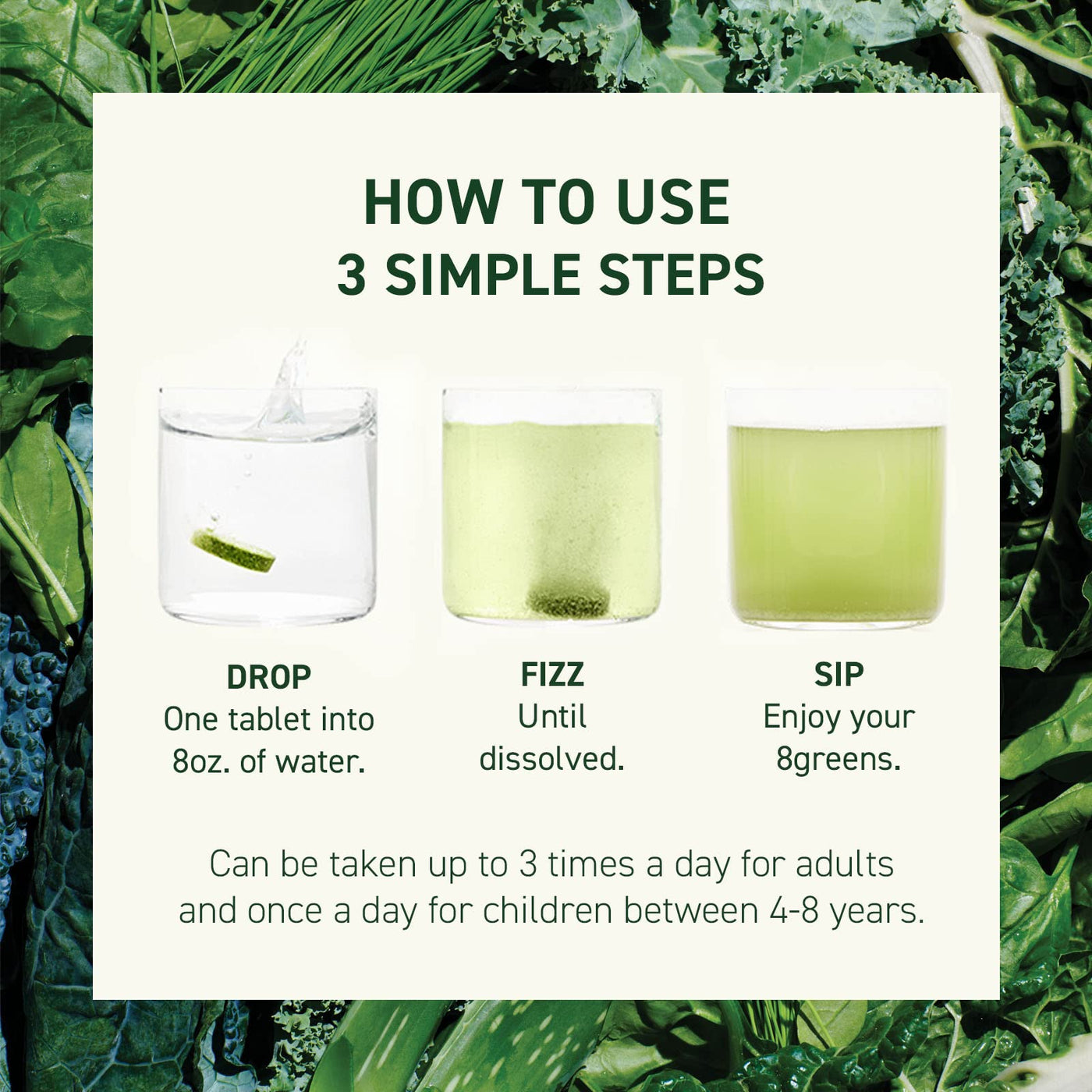 HOW TO USE
3 SIMPLE STEPS

DROP
One tablet into 8oz. of water.

FIZZ
Until dissolved.

SIP
Enjoy your 8greens.

Can be taken up to 3 times a day for adults and once a day for children between 4-8 years.