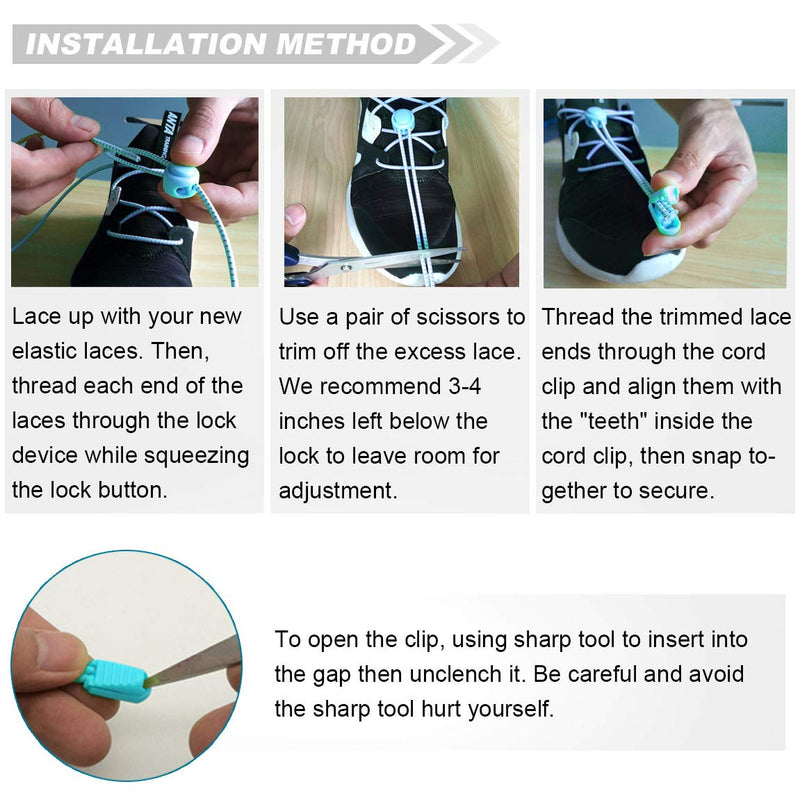 INSTALLATION METHOD

Lace up with your new elastic laces. Then, thread each end of the laces through the lock device while squeezing the lock button.

Use a pair of scissors to trim off the excess lace. We recommend 3-4 inches left below the lock to leave room for adjustment.

Thread the trimmed lace ends through the cord clip and align them with the "teeth" inside the cord clip, then snap together to secure.

To open the clip, using sharp tool to insert into the gap then unclench it. Be careful and avoid the sharp tool hurt yourself.