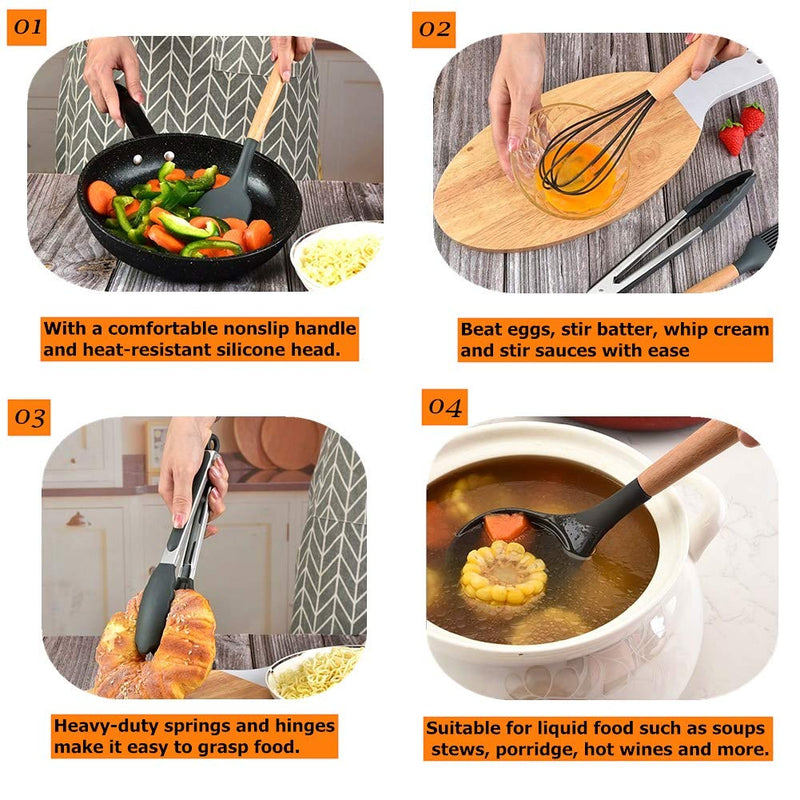 01

With a comfortable nonslip handle and heat-resistant silicone head.

02

Beat eggs, stir batter, whip cream and stir sauces with ease

03

Heavy-duty springs and hinges make it easy to grasp food.

04

Suitable for liquid food such as soups stews, porridge, hot wines and more.