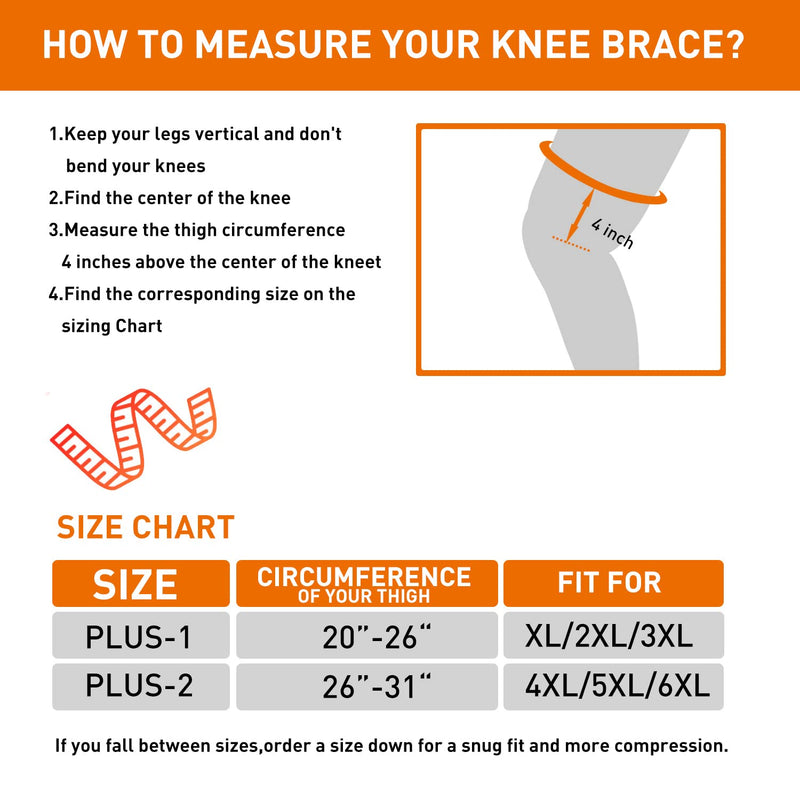 HOW TO MEASURE YOUR KNEE BRACE?

1.Keep your legs vertical and don't bend your knees
2.Find the center of the knee
3.Measure the thigh circumference 4 inches above the center of the kneet
4.Find the corresponding size on the sizing Chart

4 inch

SIZE CHART

| SIZE | CIRCUMFERENCE OF YOUR THIGH | FIT FOR |
|---|---|---|
| PLUS-1 | 20”-26“ | XL/2XL/3XL |
| PLUS-2 | 26”-31“ | 4XL/5XL/6XL |

If you fall between sizes,order a size down for a snug fit and more compression.