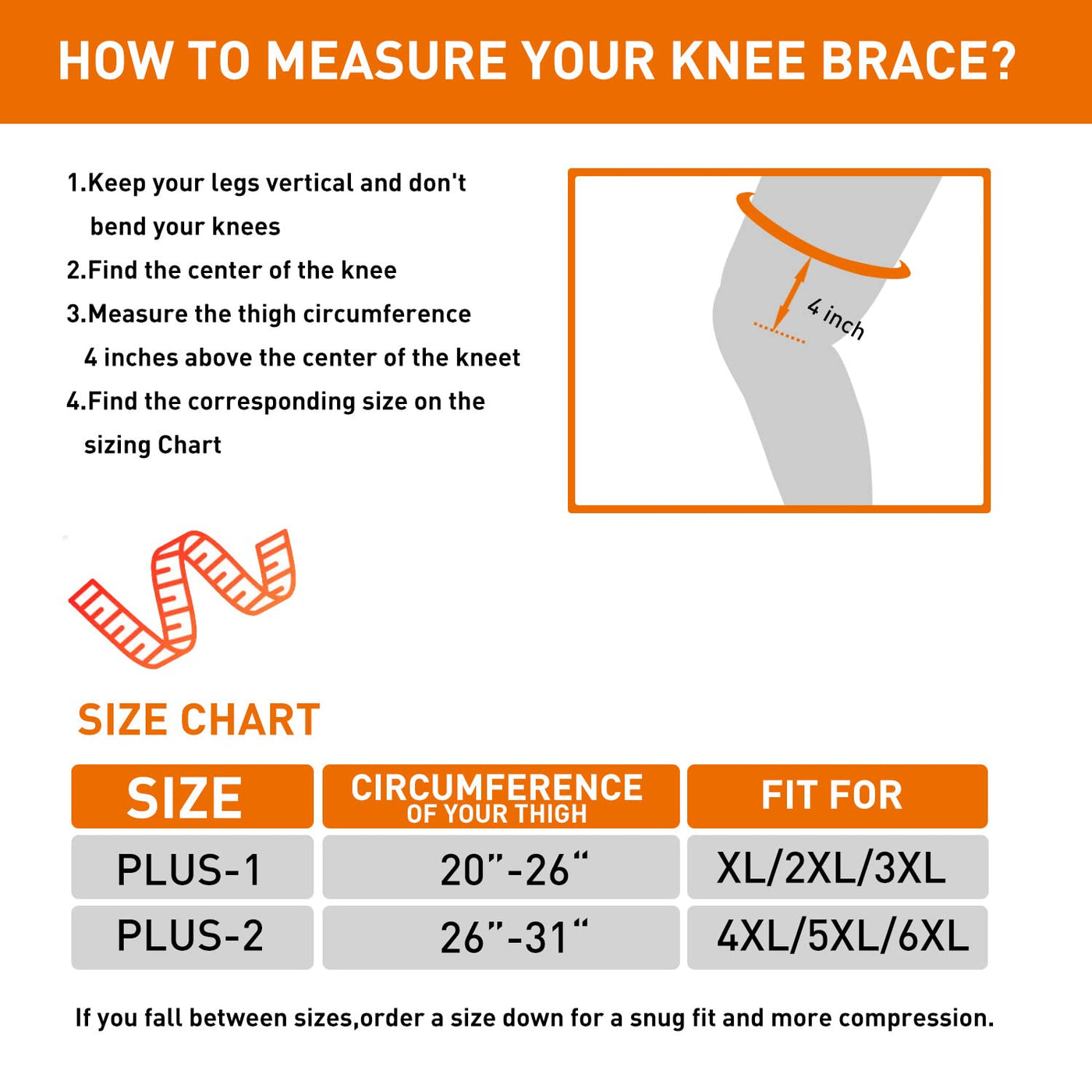 HOW TO MEASURE YOUR KNEE BRACE?

1.Keep your legs vertical and don't bend your knees
2.Find the center of the knee
3.Measure the thigh circumference 4 inches above the center of the kneet
4.Find the corresponding size on the sizing Chart

4 inch

SIZE CHART

| SIZE | CIRCUMFERENCE OF YOUR THIGH | FIT FOR |
|---|---|---|
| PLUS-1 | 20”-26“ | XL/2XL/3XL |
| PLUS-2 | 26”-31“ | 4XL/5XL/6XL |

If you fall between sizes,order a size down for a snug fit and more compression.