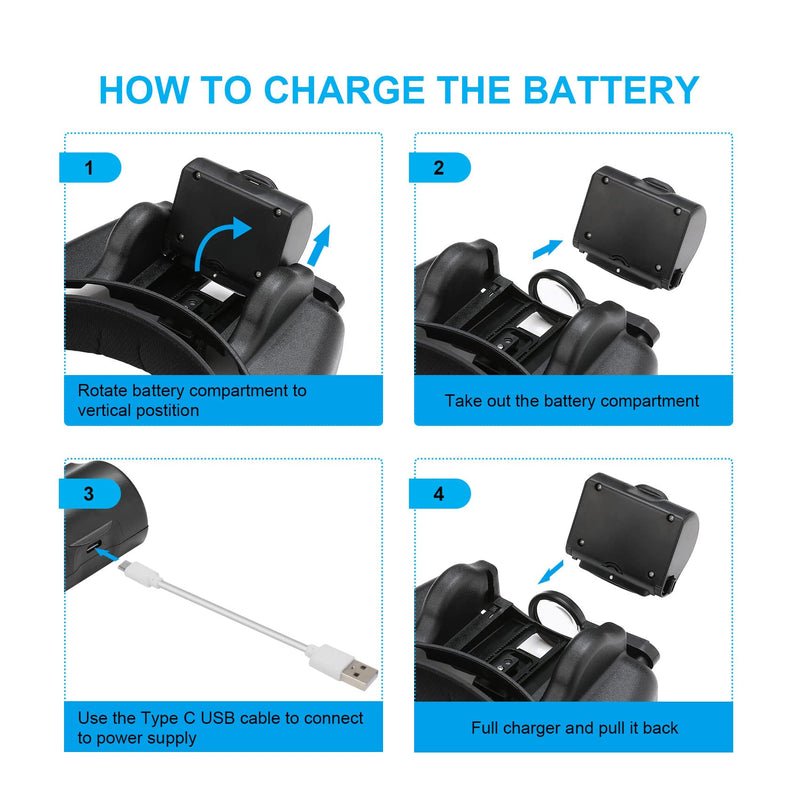 HOW TO CHARGE THE BATTERY

1

Rotate battery compartment to vertical postition

2

Take out the battery compartment

3

Use the Type C USB cable to connect to power supply

4

Full charger and pull it back