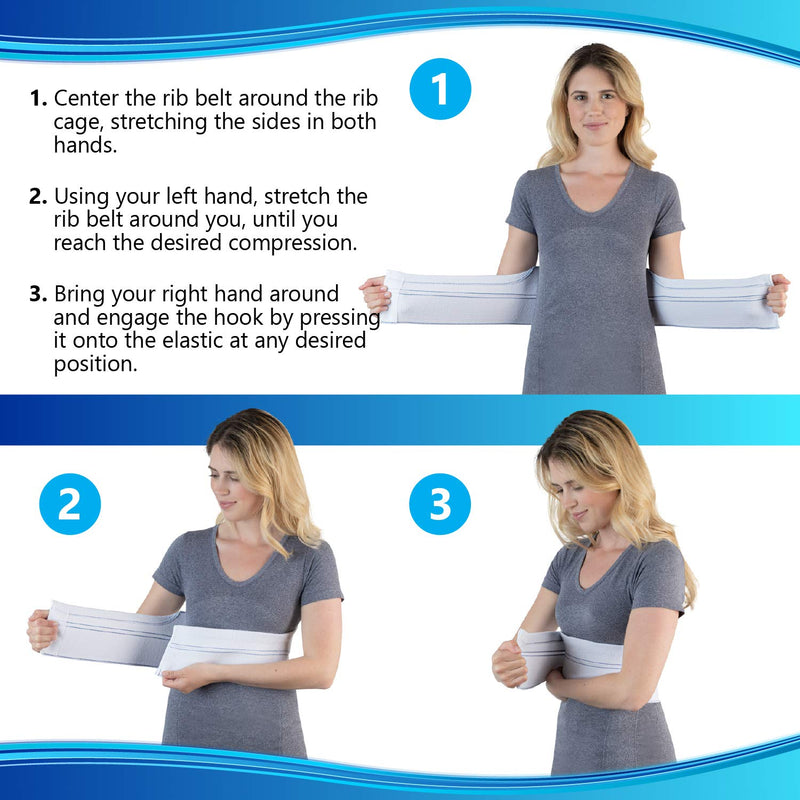 1. Center the rib belt around the rib cage, stretching the sides in both hands.

2. Using your left hand, stretch the rib belt around you, until you reach the desired compression.

3. Bring your right hand around and engage the hook by pressing it onto the elastic at any desired position.

1

2

3