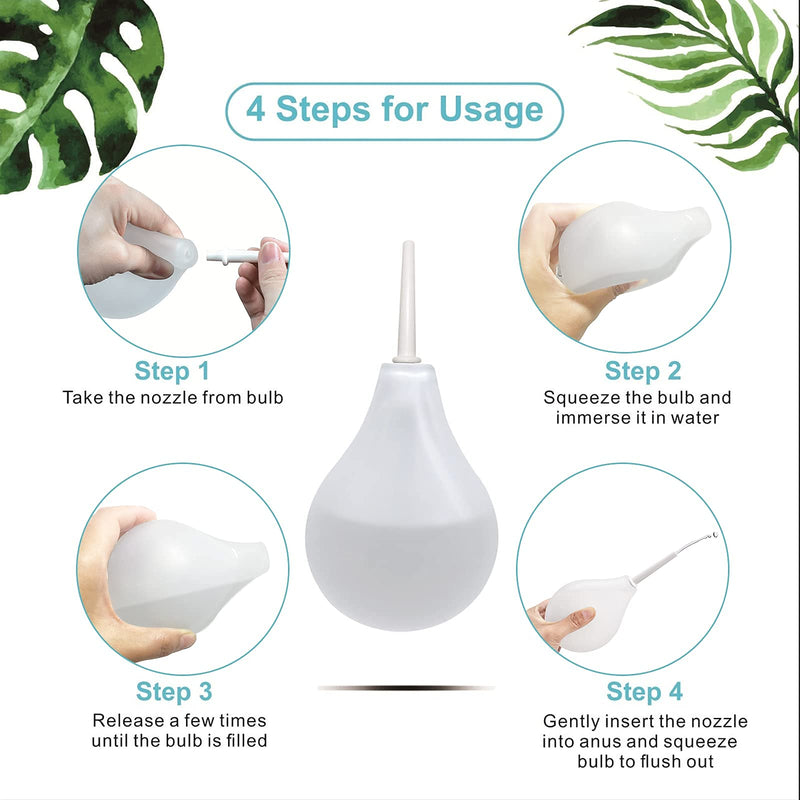 4 Steps for Usage

Step 1
Take the nozzle from bulb

Step 2
Squeeze the bulb and immerse it in water

Step 3
Release a few times until the bulb is filled

Step 4
Gently insert the nozzle into anus and squeeze bulb to flush out