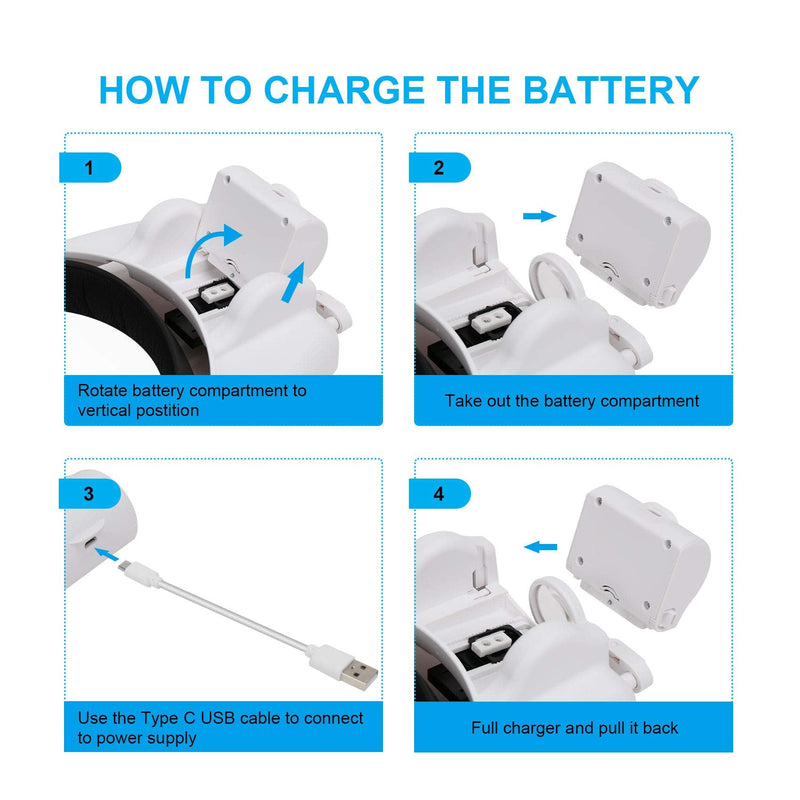 HOW TO CHARGE THE BATTERY

1

Rotate battery compartment to vertical postition

2

Take out the battery compartment

3

Use the Type C USB cable to connect to power supply

4

Full charger and pull it back