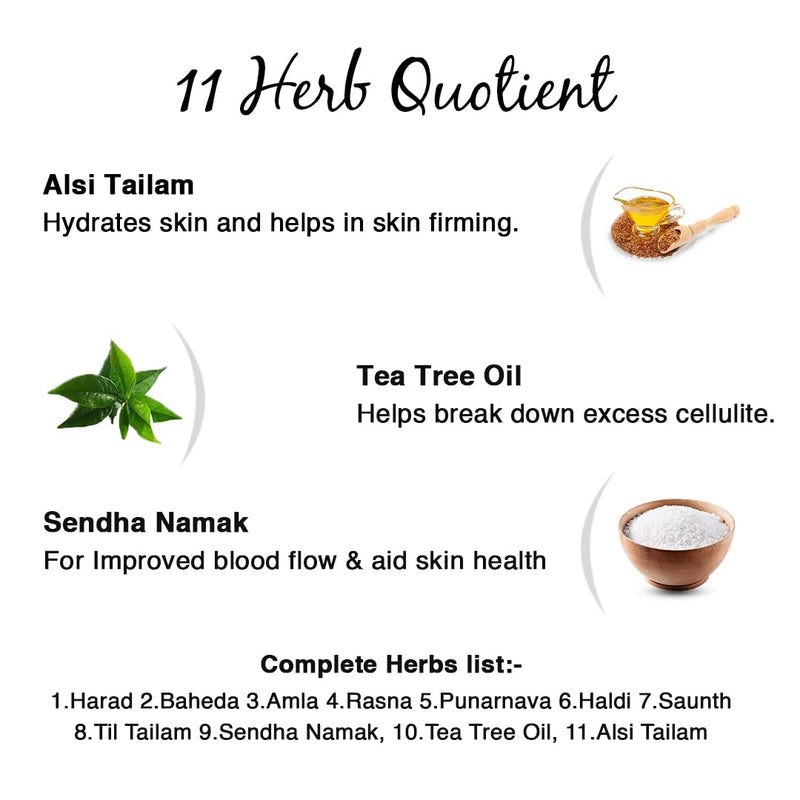 11 Herb Quotient

Alsi Tailam
Hydrates skin and helps in skin firming.

Tea Tree Oil
Helps break down excess cellulite.

Sendha Namak
For Improved blood flow & aid skin health

Complete Herbs list:-
1.Harad 2.Baheda 3.Amla 4.Rasna 5.Punarnava 6.Haldi 7.Saunth 8.Til Tailam 9.Sendha Namak, 10.Tea Tree Oil, 11.Alsi Tailam