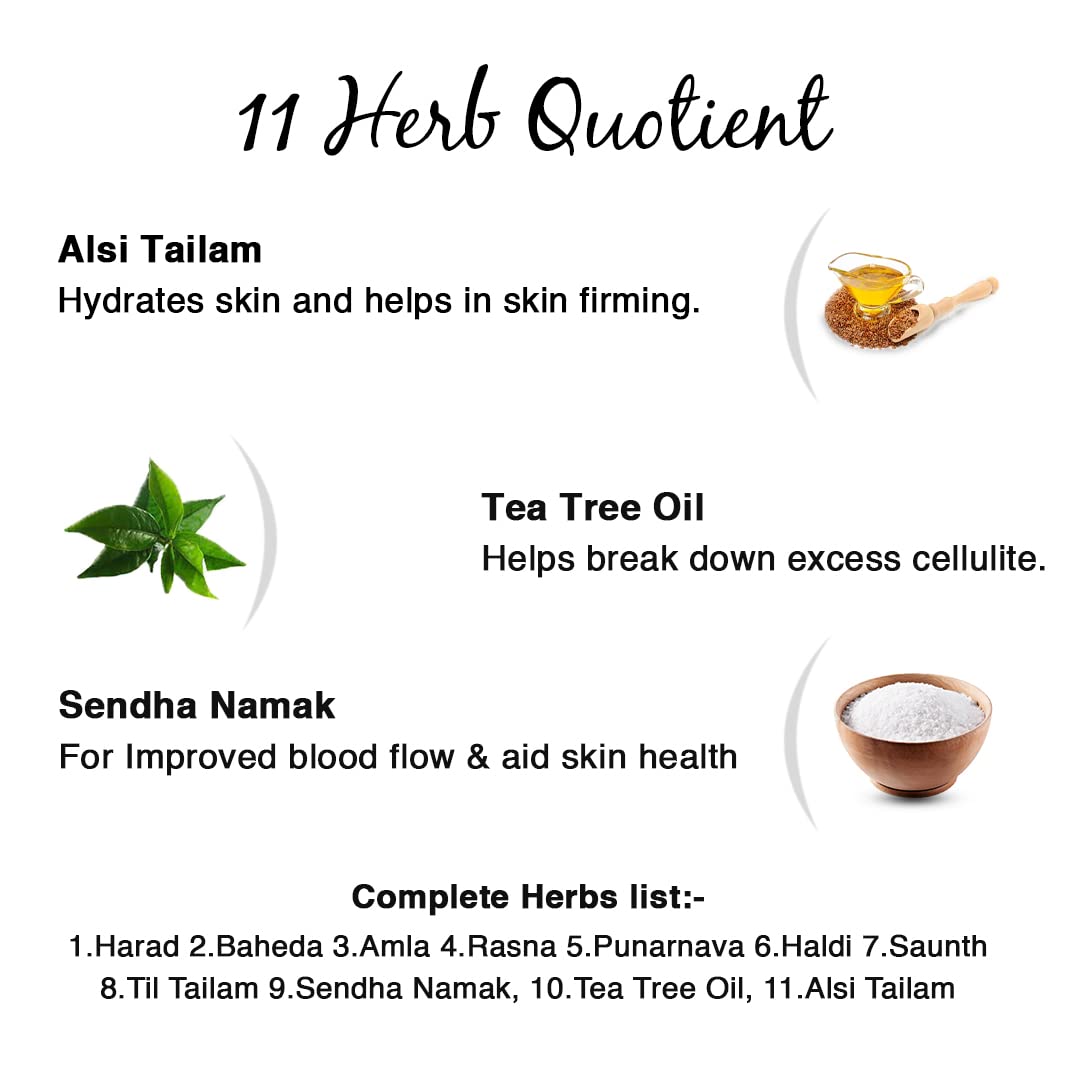 11 Herb Quotient

Alsi Tailam
Hydrates skin and helps in skin firming.

Tea Tree Oil
Helps break down excess cellulite.

Sendha Namak
For Improved blood flow & aid skin health

Complete Herbs list:-
1.Harad 2.Baheda 3.Amla 4.Rasna 5.Punarnava 6.Haldi 7.Saunth 8.Til Tailam 9.Sendha Namak, 10.Tea Tree Oil, 11.Alsi Tailam